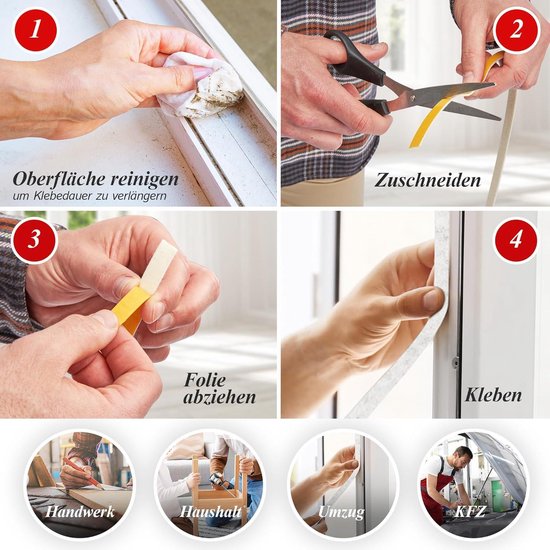 1

Oberfläche reinigen
um Klebedauer zu verlängern

2

Zuschneiden

3

Folie abziehen

4

Kleben

Handwerk

Haushalt

Umzug

KFZ