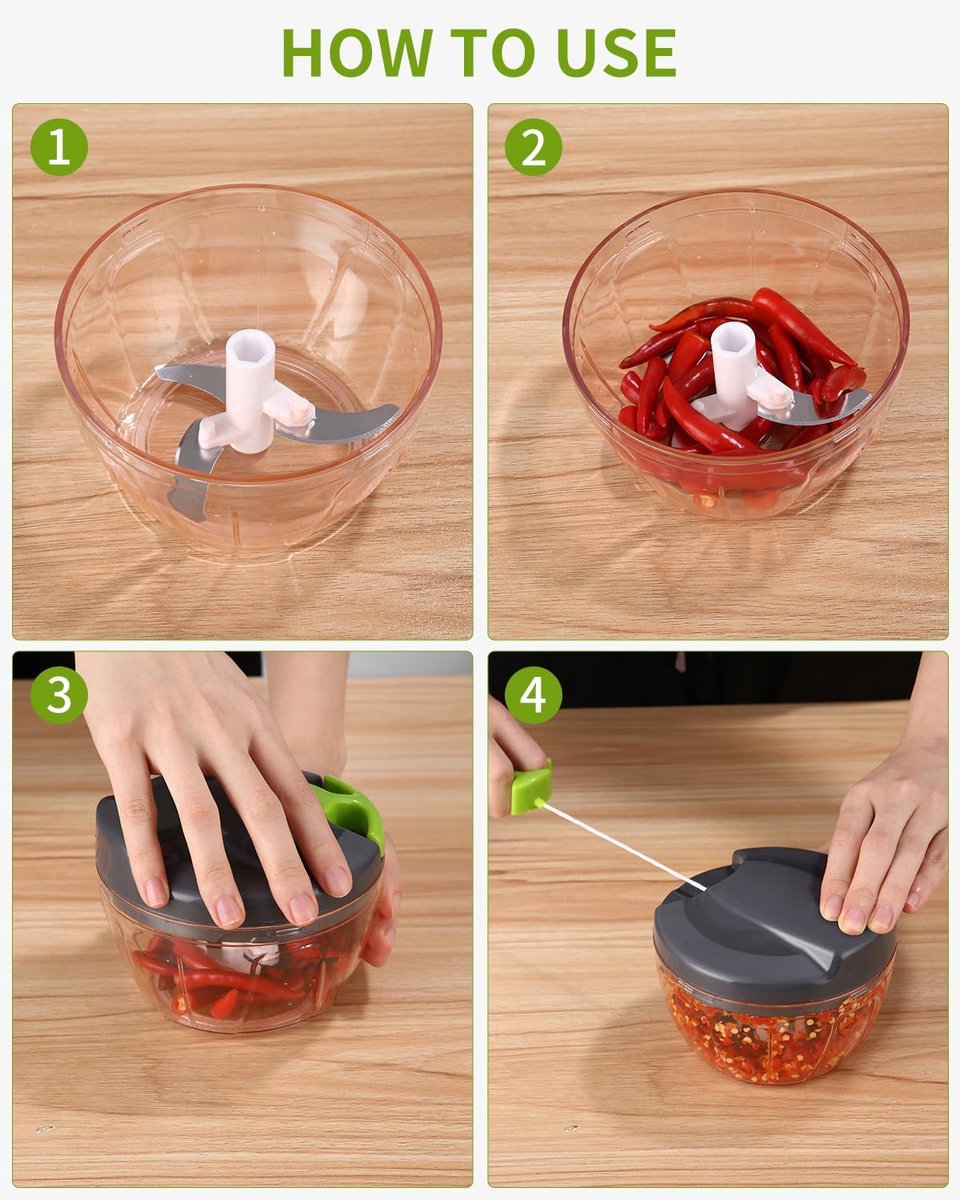 HOW TO USE

1

2

3

4