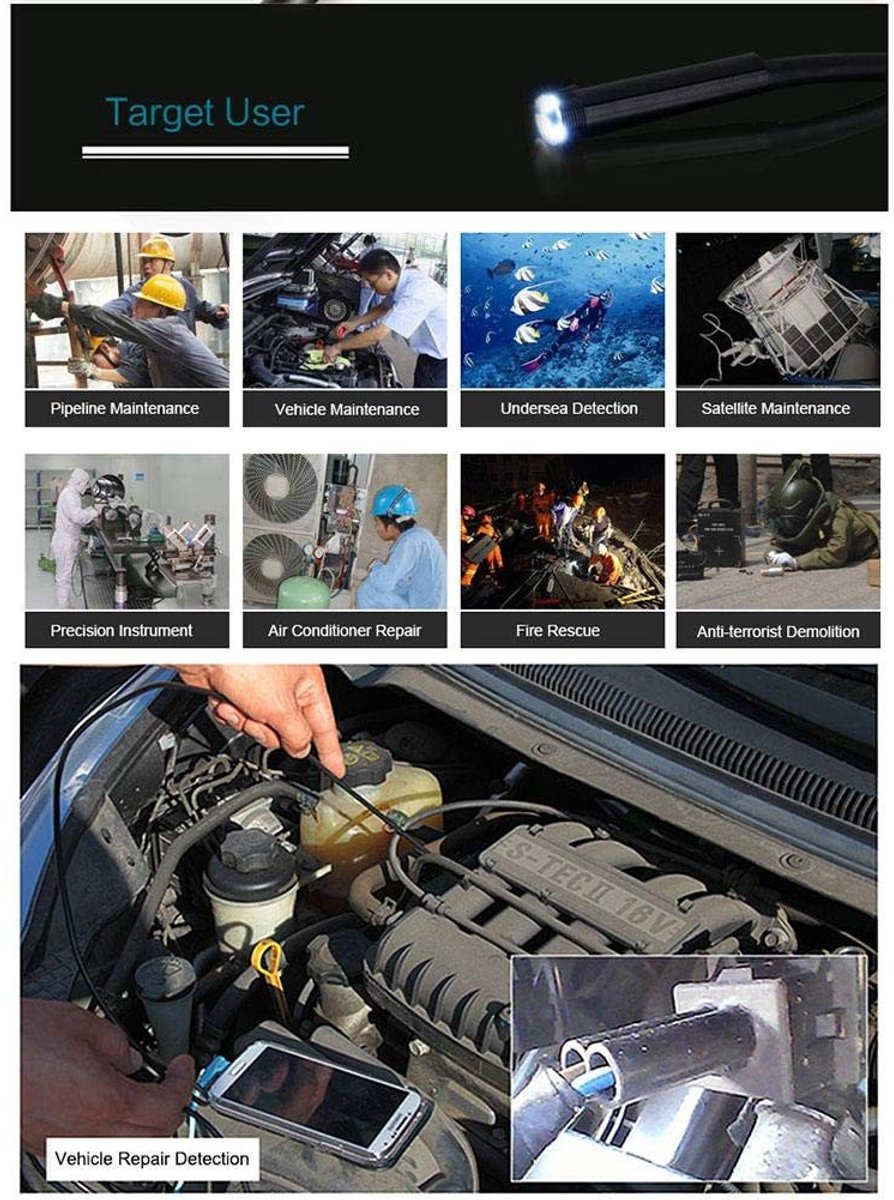 Target User

Pipeline Maintenance

Vehicle Maintenance

Undersea Detection

Satellite Maintenance

Precision Instrument

Air Conditioner Repair

Fire Rescue

Anti-terrorist Demolition

S-TEC II 16V

Vehicle Repair Detection