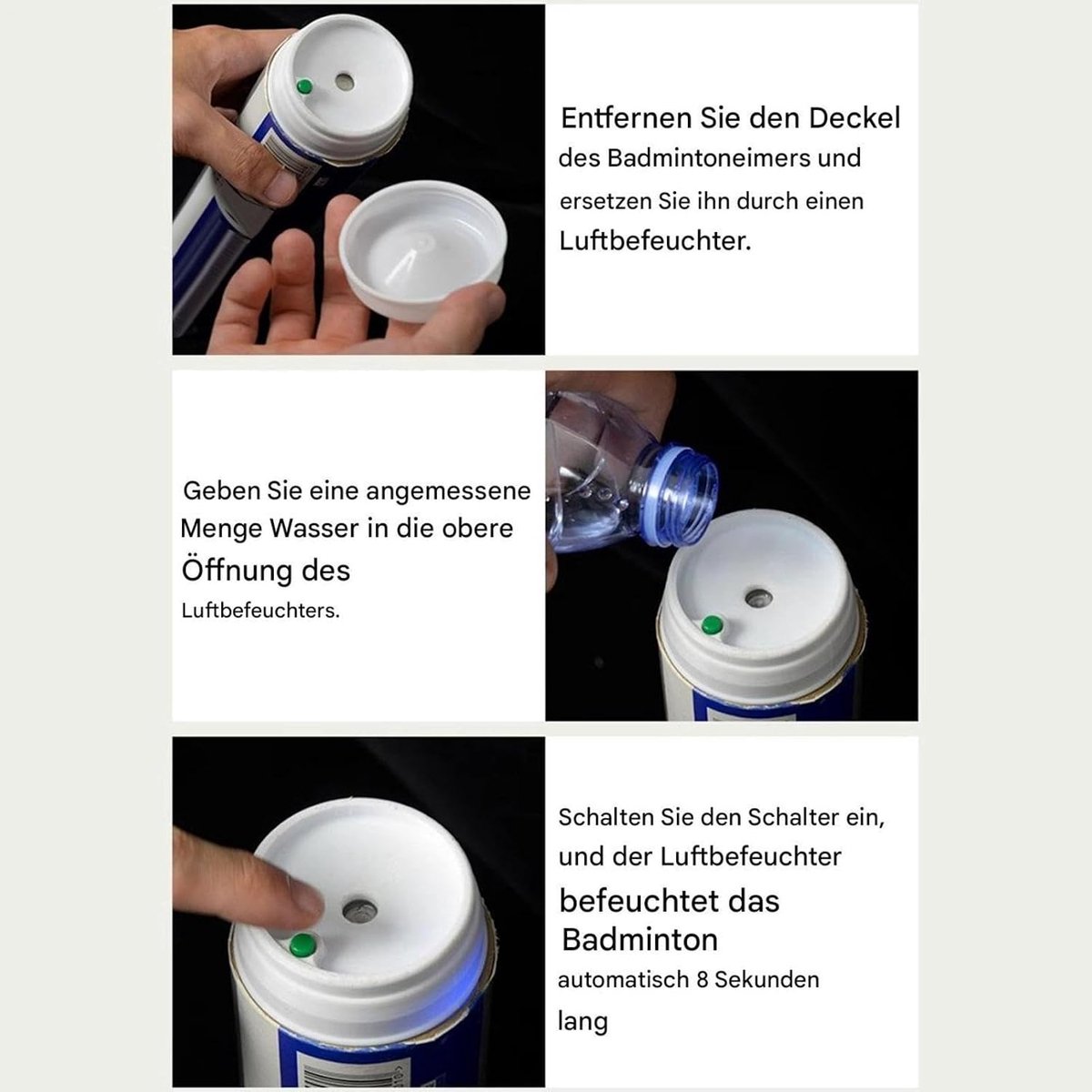 Entfernen Sie den Deckel des Badmintoneimers und ersetzen Sie ihn durch einen Luftbefeuchter.

Geben Sie eine angemessene Menge Wasser in die obere Öffnung des Luftbefeuchters.

Schalten Sie den Schalter ein, und der Luftbefeuchter befeuchtet das Badminton automatisch 8 Sekunden lang