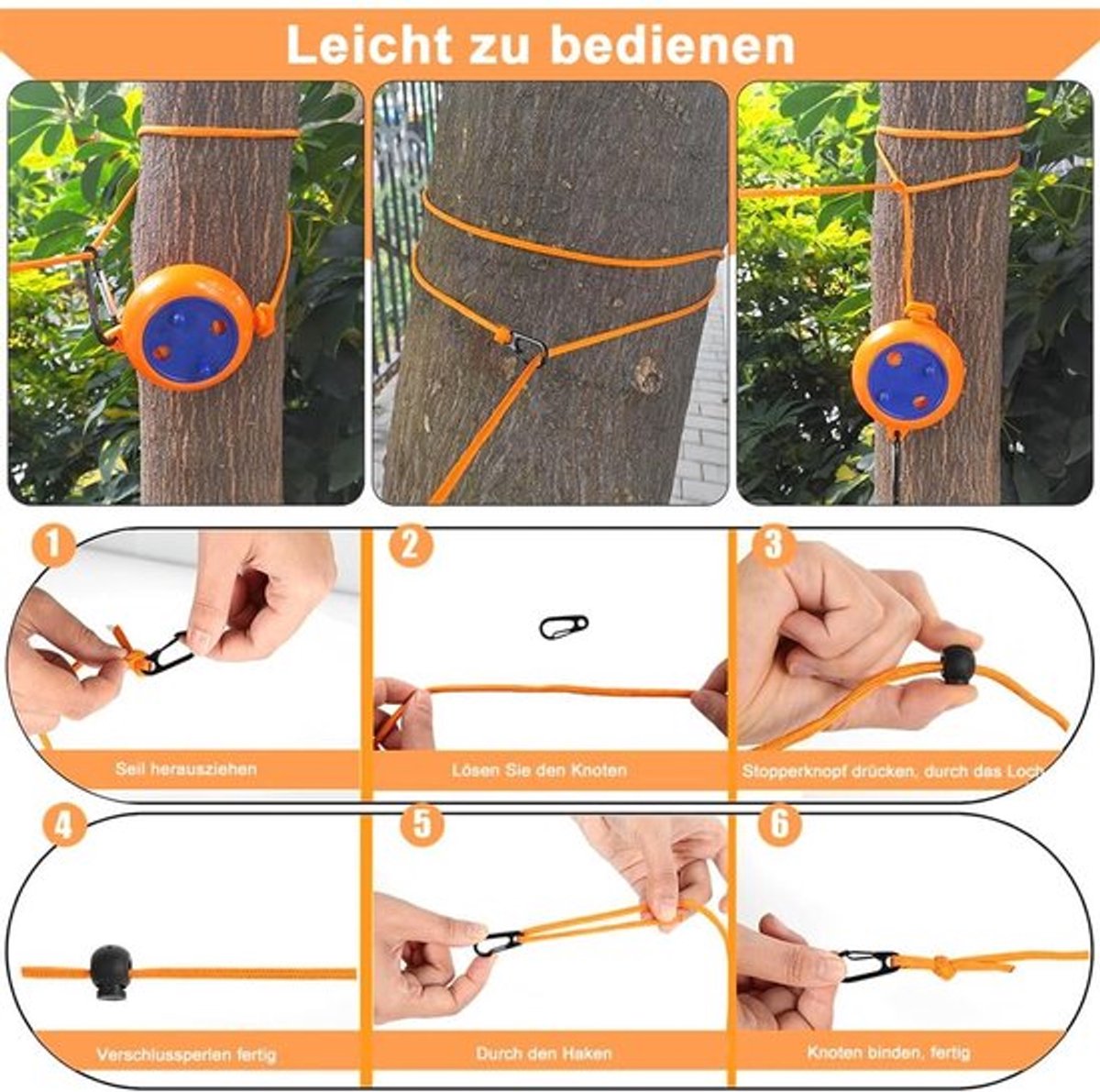 Leicht zu bedienen

1
Seil herausziehen

2
Lösen Sie den Knoten

3
Stopperknopf drücken, durch das Loch

4
Verschlussperlen fertig

5
Durch den Haken

6
Knoten binden, fertig