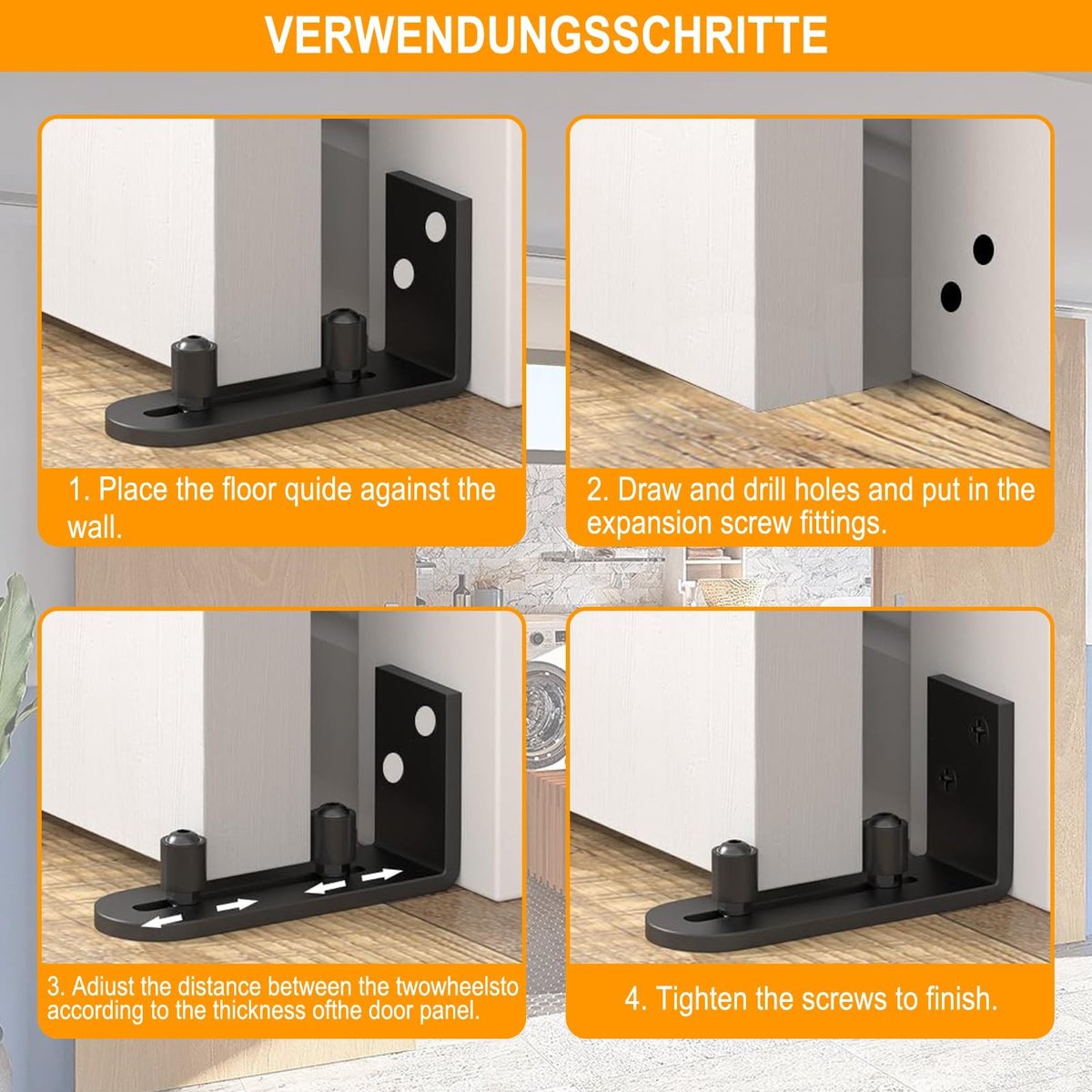 VERWENDUNGSSCHRITTE

1. Place the floor quide against the wall.

2. Draw and drill holes and put in the expansion screw fittings.

3. Adiust the distance between the twowheelsto according to the thickness ofthe door panel.

4. Tighten the screws to finish.