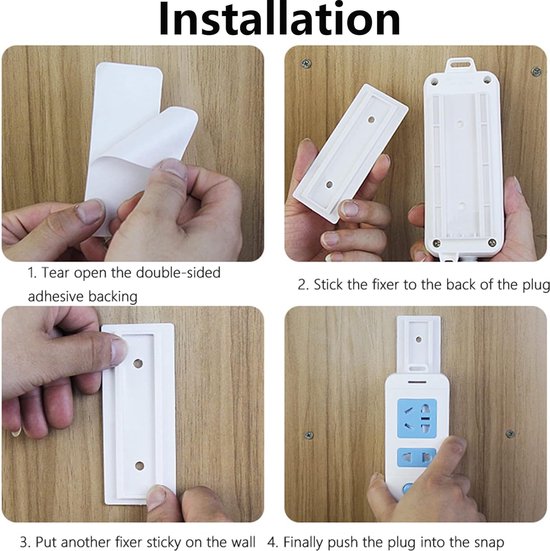 Installation

1. Tear open the double-sided adhesive backing

2. Stick the fixer to the back of the plug

3. Put another fixer sticky on the wall

4. Finally push the plug into the snap