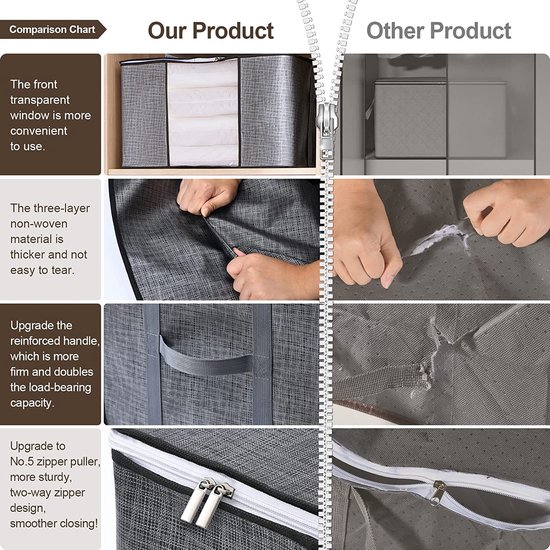 Comparison Chart

Our Product

Other Product

The front transparent window is more convenient to use.

The three-layer non-woven material is thicker and not easy to tear.

Upgrade the reinforced handle, which is more firm and doubles the load-bearing capacity.

Upgrade to No.5 zipper puller, more sturdy, two-way zipper design, smoother closing!