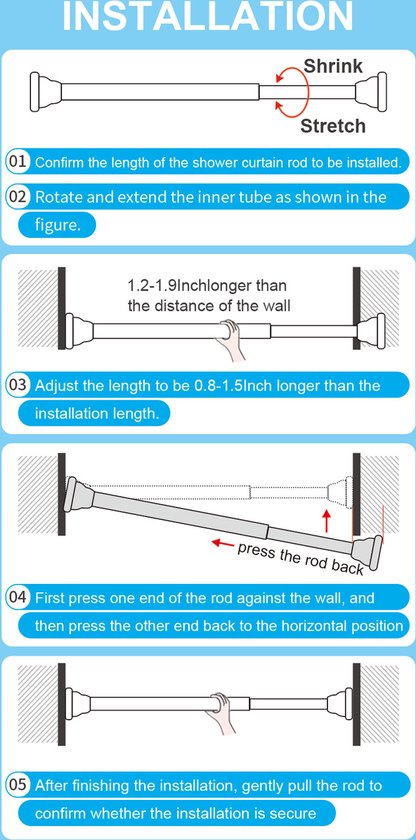 INSTALLATION

Shrink

Stretch

01 Confirm the length of the shower curtain rod to be installed.

02 Rotate and extend the inner tube as shown in the figure.

1.2-1.9Inchlonger than the distance of the wall

03 Adjust the length to be 0.8-1.5Inch longer than the installation length.

press the rod back

04 First press one end of the rod against the wall, and then press the other end back to the horizontal position

05 After finishing the installation, gently pull the rod to confirm whether the installation is secure