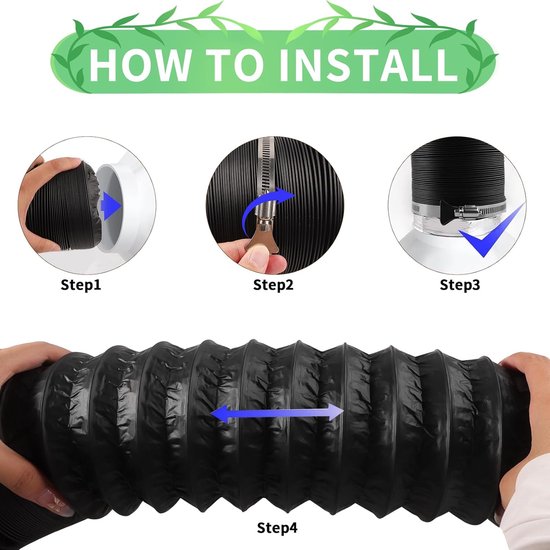 HOW TO INSTALL

Step1

Step2

Step3

Step4