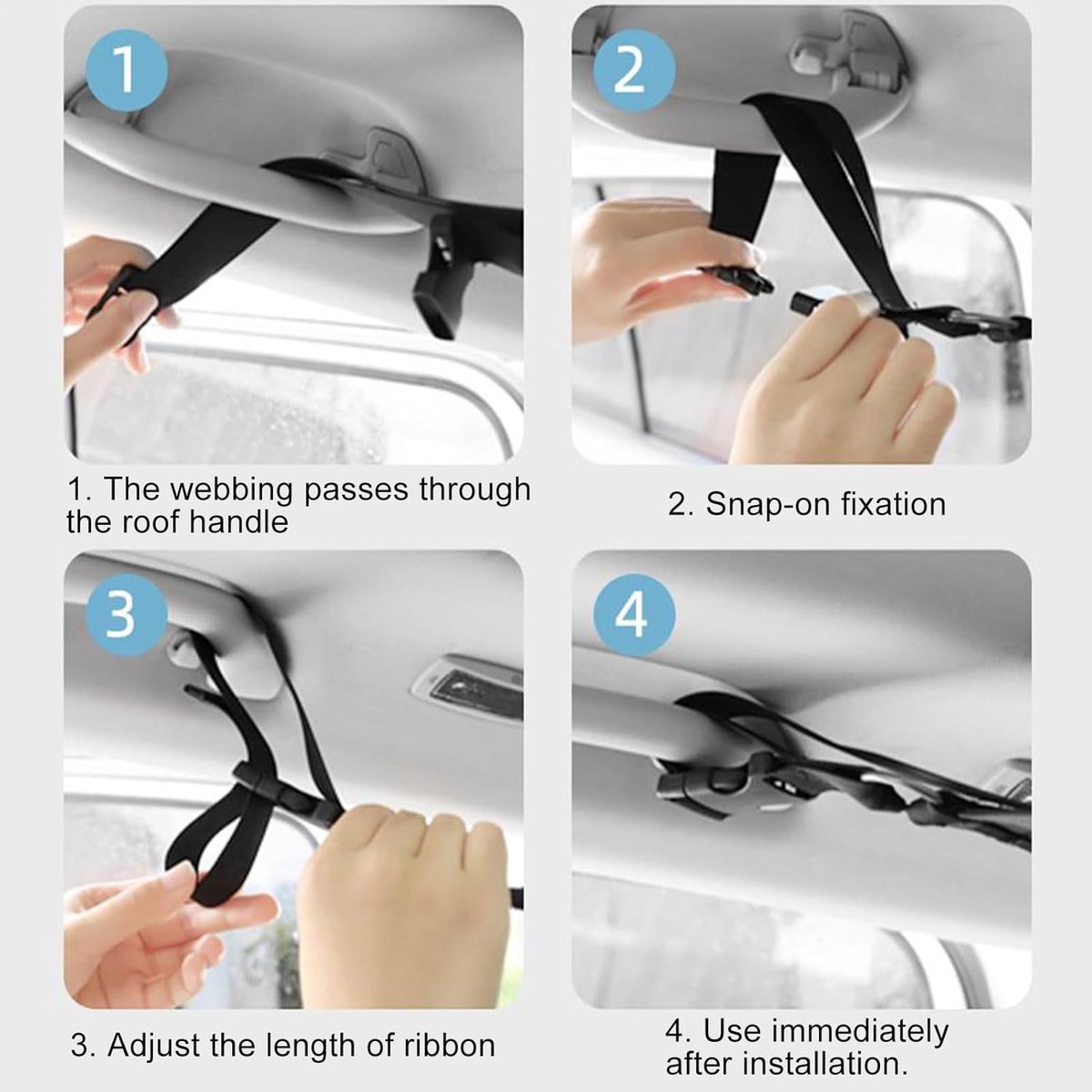 1

2

1. The webbing passes through the roof handle

2. Snap-on fixation

3

4

3. Adjust the length of ribbon

4. Use immediately after installation.