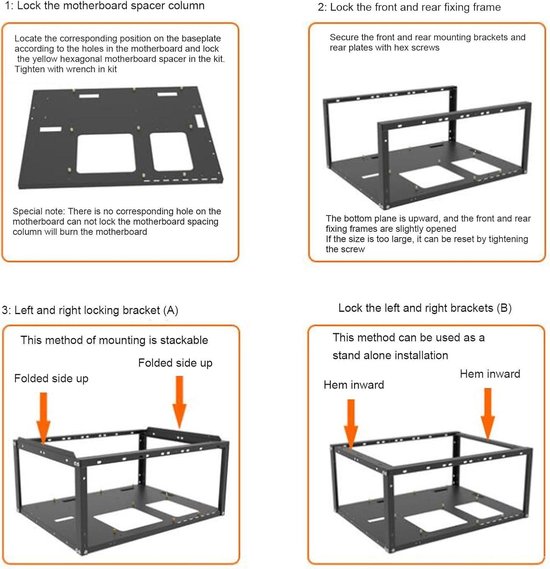 1: Lock the motherboard spacer column

Locate the corresponding position on the baseplate according to the holes in the motherboard and lock the yellow hexagonal motherboard spacer in the kit. Tighten with wrench in kit

Special note: There is no corresponding hole on the motherboard can not lock the motherboard spacing column will burn the motherboard

2: Lock the front and rear fixing frame

Secure the front and rear mounting brackets and rear plates with hex screws

The bottom plane is upward, and the front and rear fixing frames are slightly opened
If the size is too large, it can be reset by tightening the screw

3: Left and right locking bracket (A)

This method of mounting is stackable

Folded side up

Folded side up

Lock the left and right brackets (B)

This method can be used as a stand alone installation

Hem inward

Hem inward