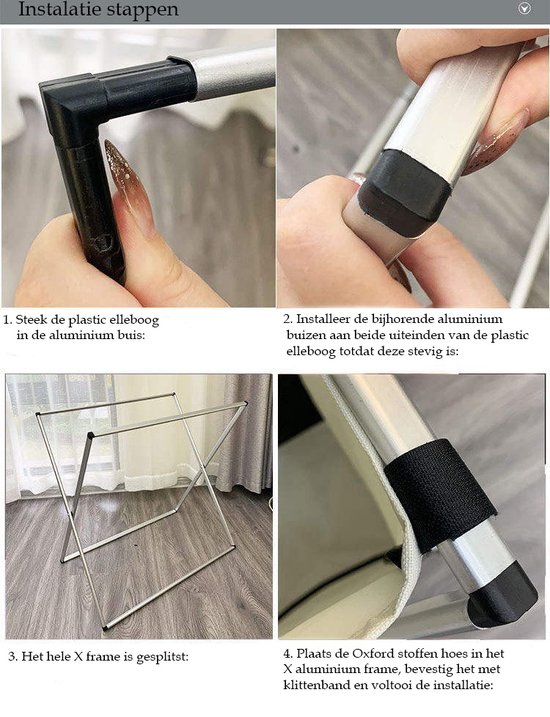 Instalatie stappen

1. Steek de plastic elleboog in de aluminium buis:

2. Installeer de bijhorende aluminium buizen aan beide uiteinden van de plastic elleboog totdat deze stevig is:

3. Het hele X frame is gesplitst:

4. Plaats de Oxford stoffen hoes in het X aluminium frame, bevestig het met klittenband en voltooi de installatie: