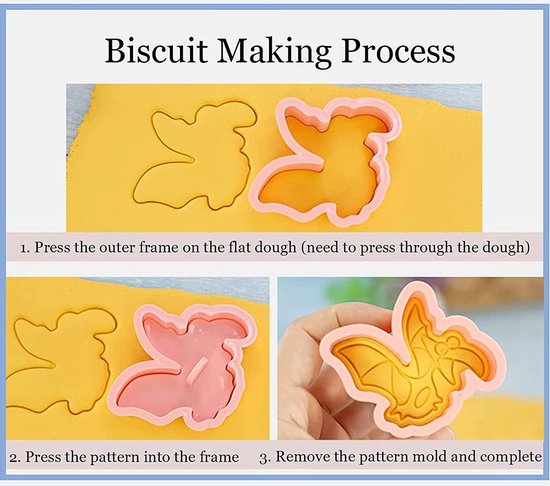 Biscuit Making Process

1. Press the outer frame on the flat dough (need to press through the dough)

2. Press the pattern into the frame

3. Remove the pattern mold and complete