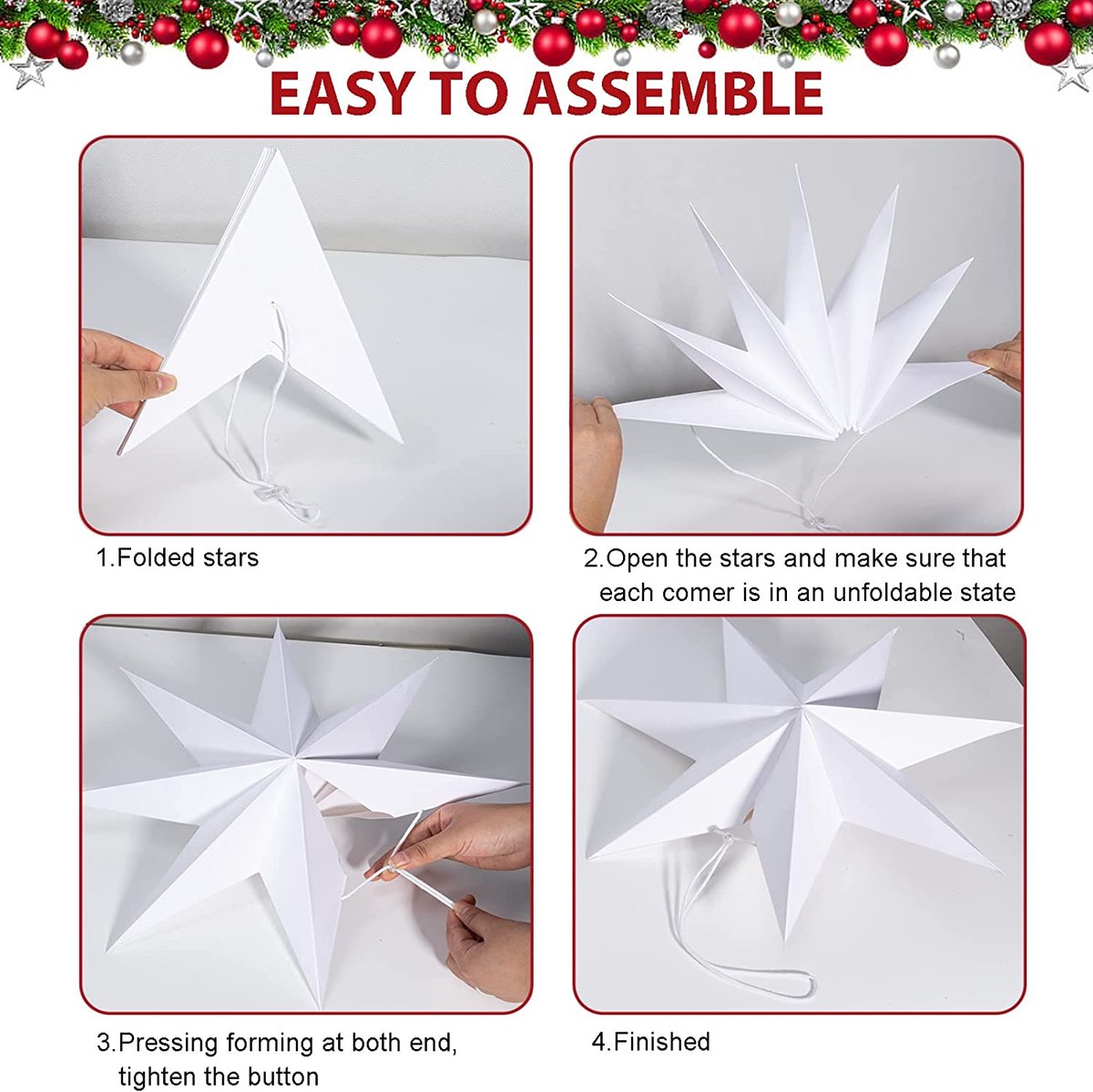 EASY TO ASSEMBLE

1.Folded stars

2.Open the stars and make sure that each comer is in an unfoldable state

3.Pressing forming at both end, tighten the button

4.Finished