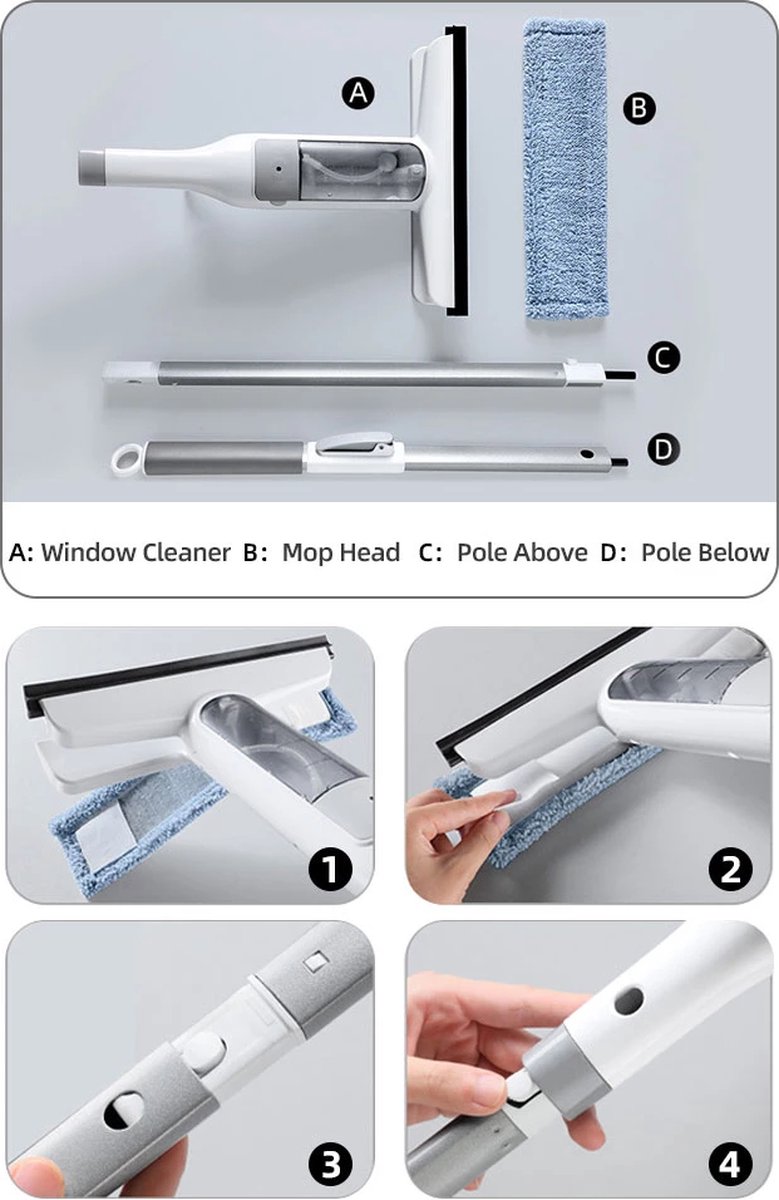 A

B

C

D

A: Window Cleaner B: Mop Head C: Pole Above D: Pole Below

1

2

3

4