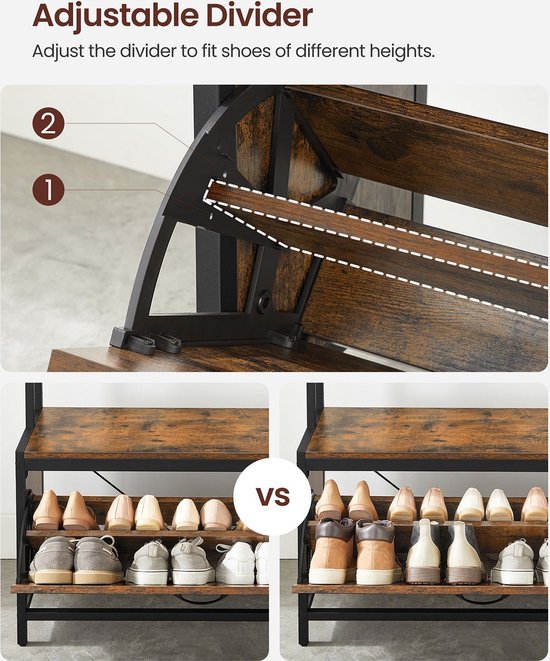 Adjustable Divider

Adjust the divider to fit shoes of different heights.

2

1

VS