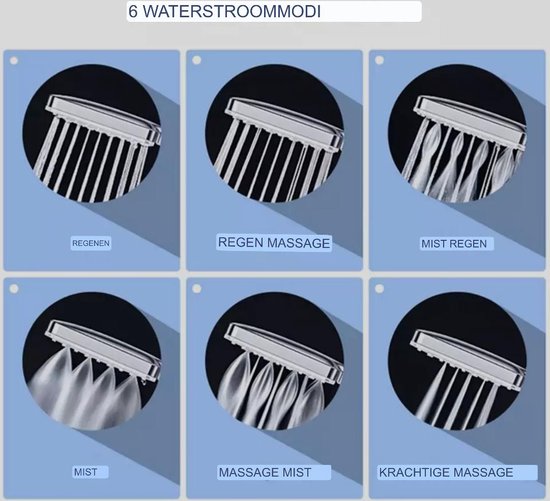 6 WATERSTROOMMODI

REGENEN

REGEN MASSAGE

MIST REGEN

MIST

MASSAGE MIST

KRACHTIGE MASSAGE