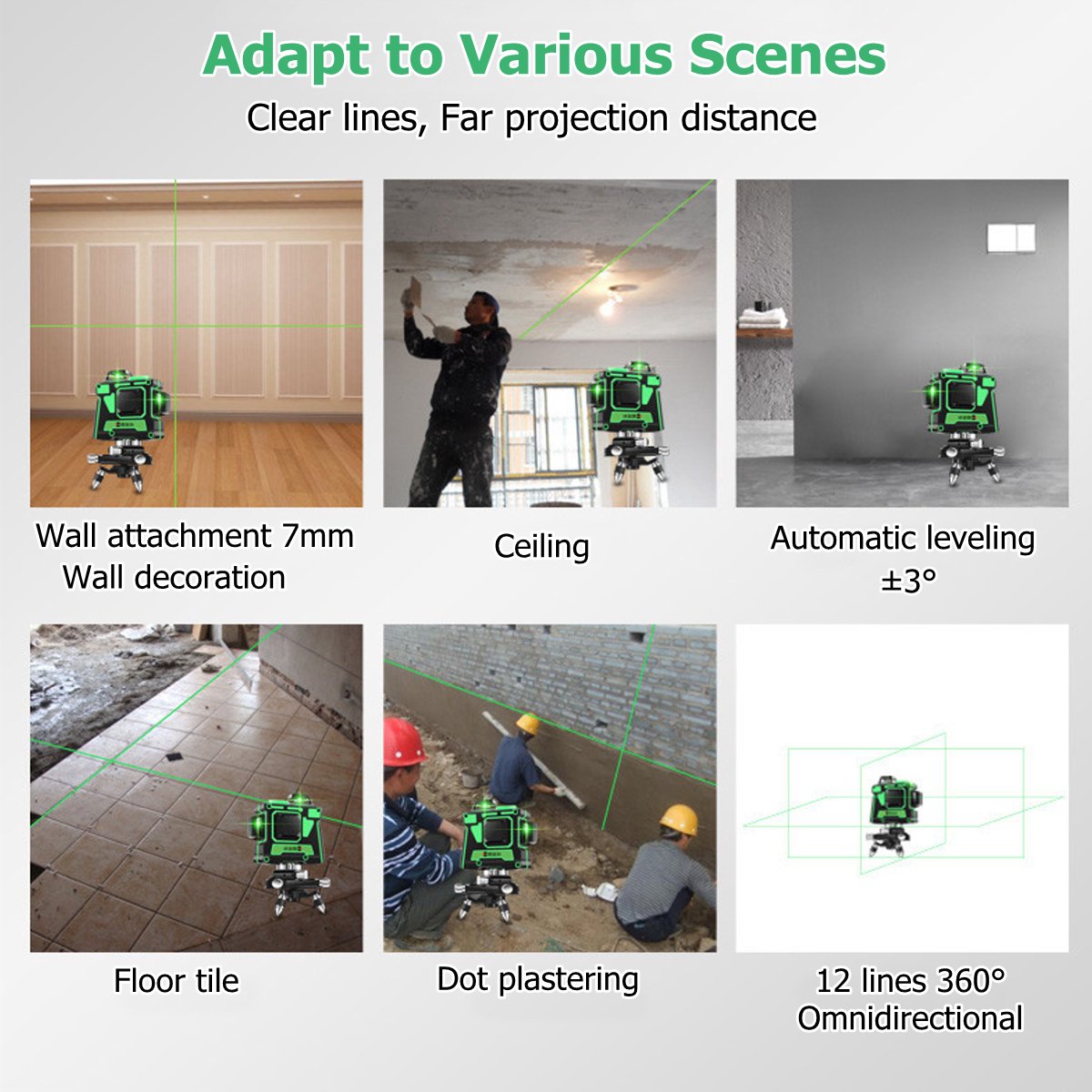 Adapt to Various Scenes

Clear lines, Far projection distance

Wall attachment 7mm
Wall decoration

Ceiling

Automatic leveling
±3°

Floor tile

Dot plastering

12 lines 360°
Omnidirectional