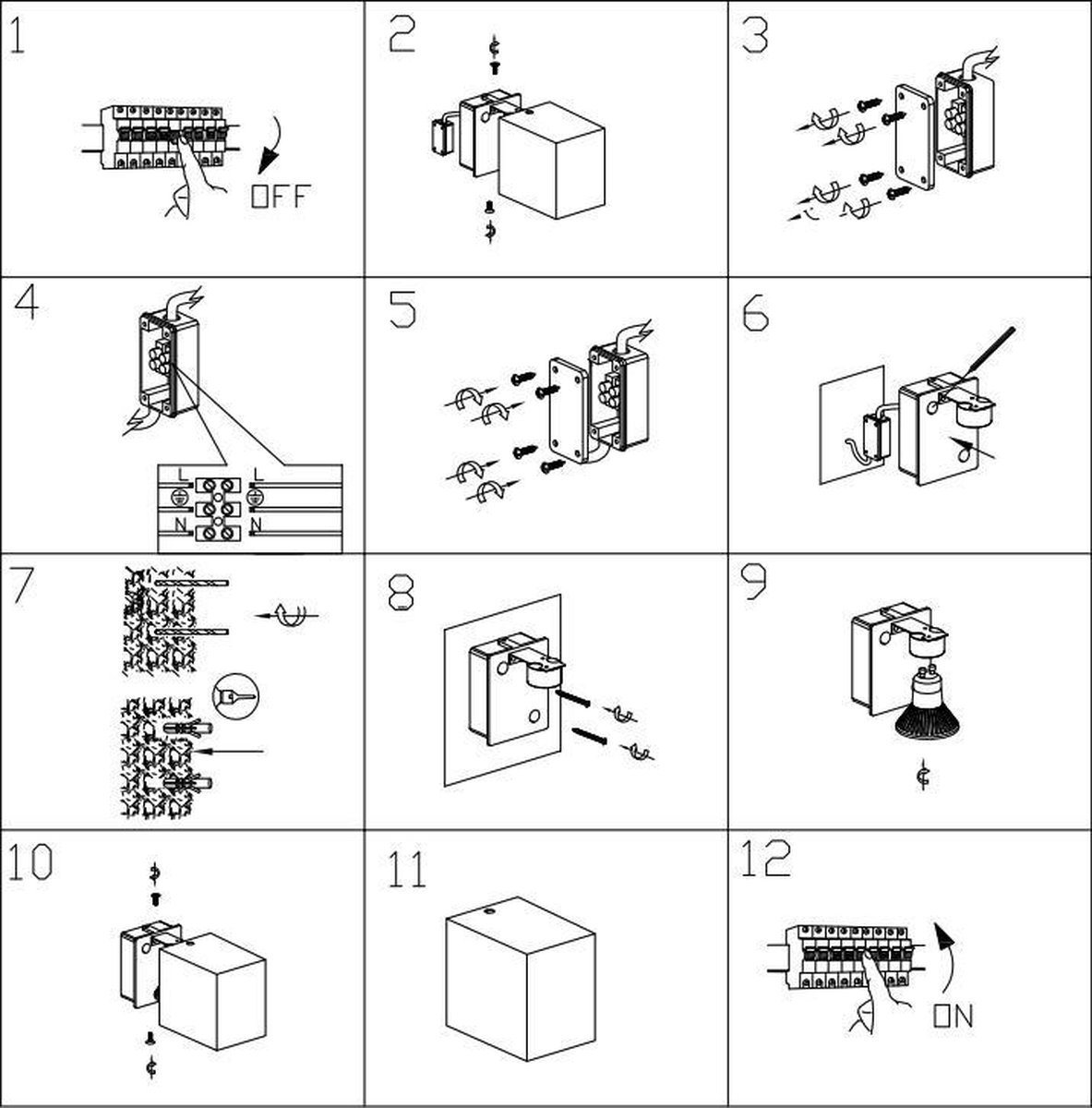 1

OFF

2

3

4

L L

N N

5

6

7

8

9

10

11

12

ON