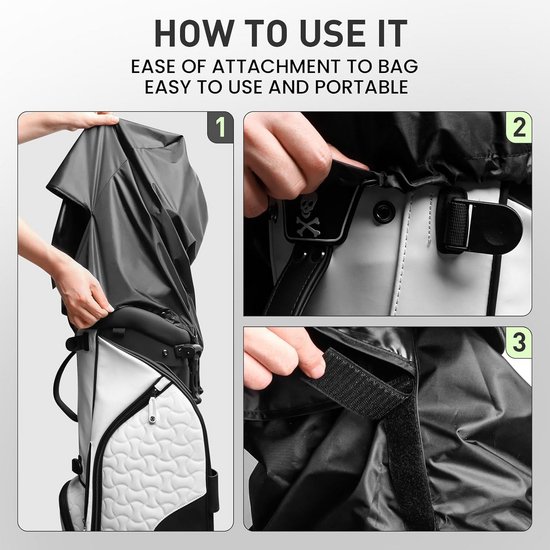 HOW TO USE IT
EASE OF ATTACHMENT TO BAG
EASY TO USE AND PORTABLE

1

2

3