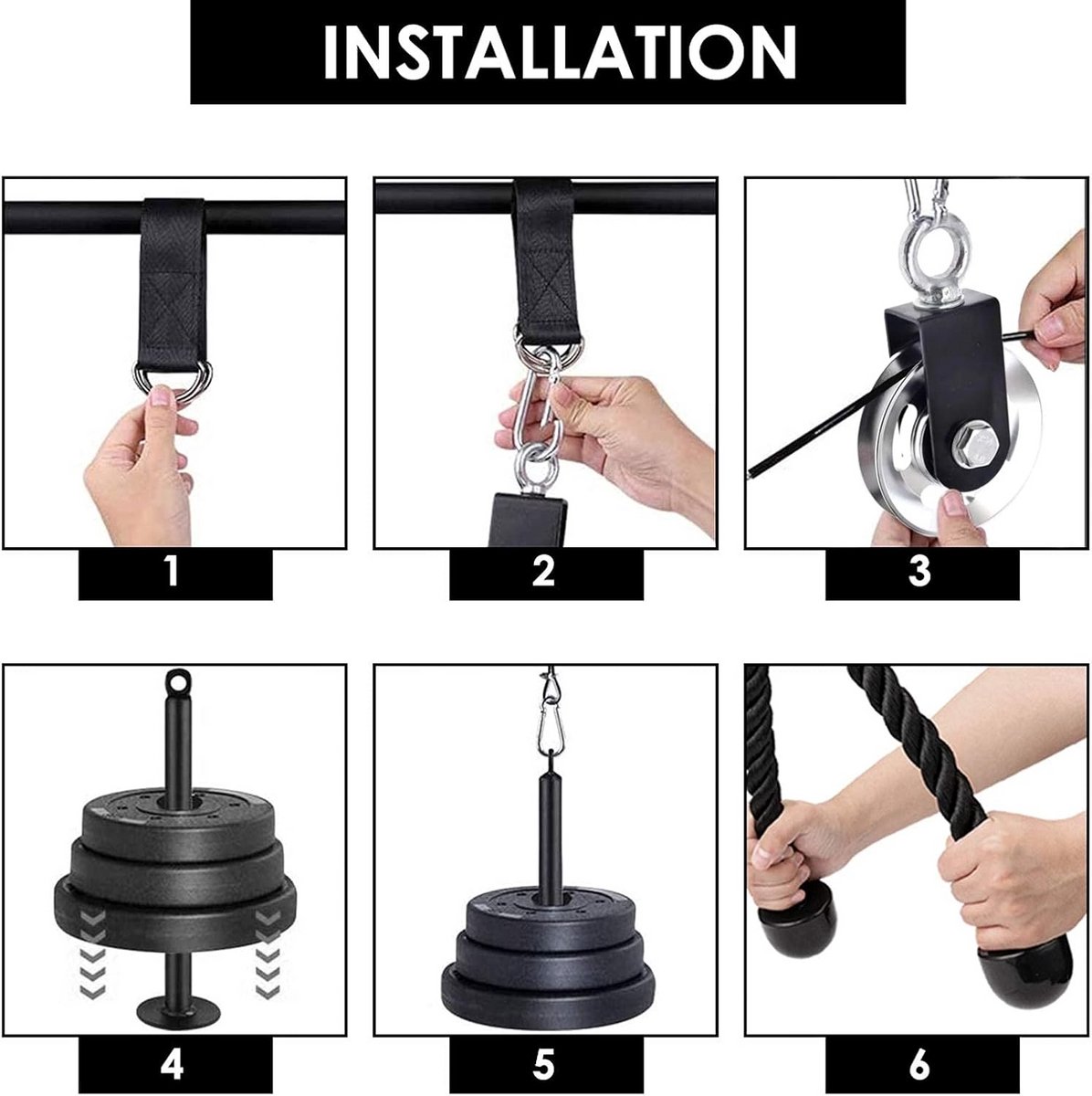 INSTALLATION

1

2

3

4

5

6