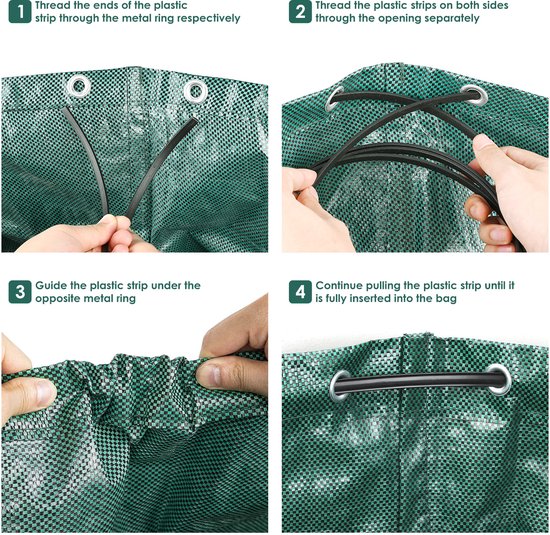 1 Thread the ends of the plastic strip through the metal ring respectively

2 Thread the plastic strips on both sides through the opening separately

3 Guide the plastic strip under the opposite metal ring

4 Continue pulling the plastic strip until it is fully inserted into the bag