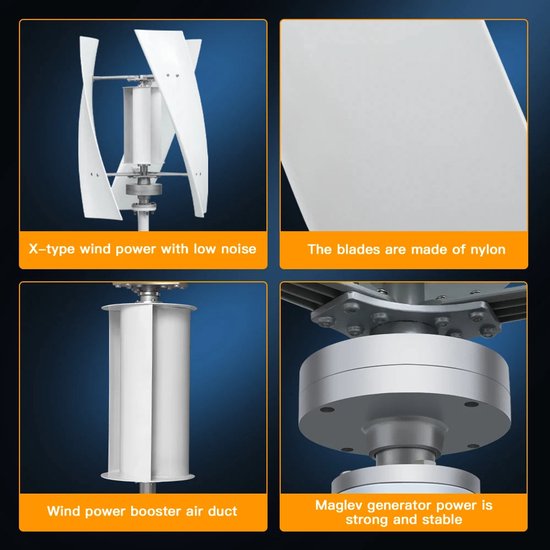 X-type wind power with low noise

The blades are made of nylon

Wind power booster air duct

Maglev generator power is strong and stable