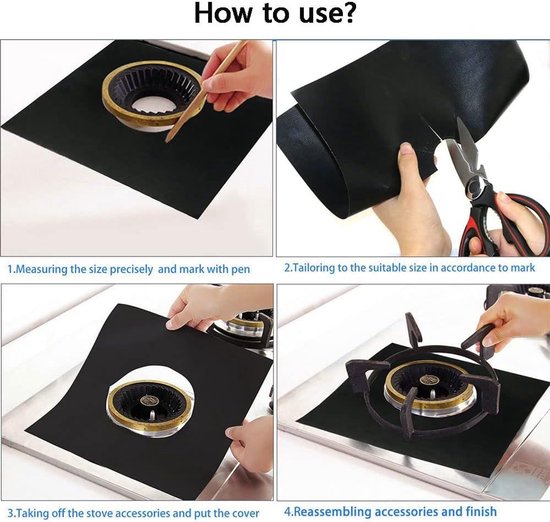 How to use?

1.Measuring the size precisely and mark with pen

2.Tailoring to the suitable size in accordance to mark

3.Taking off the stove accessories and put the cover

4.Reassembling accessories and finish