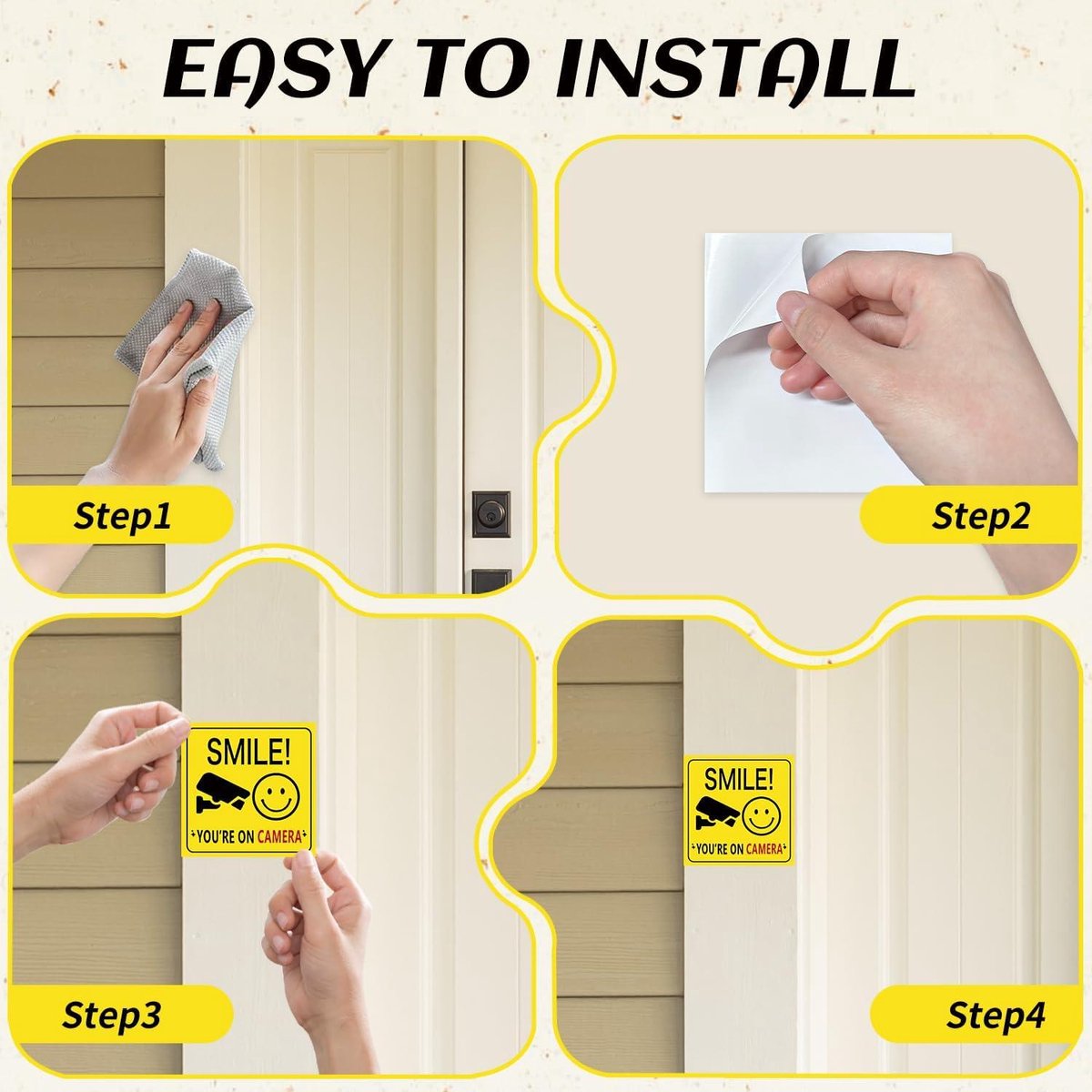 EASY TO INSTALL

Step1

Step2

SMILE!
YOU'RE ON CAMERA

Step3

SMILE!
YOU'RE ON CAMERA

Step4