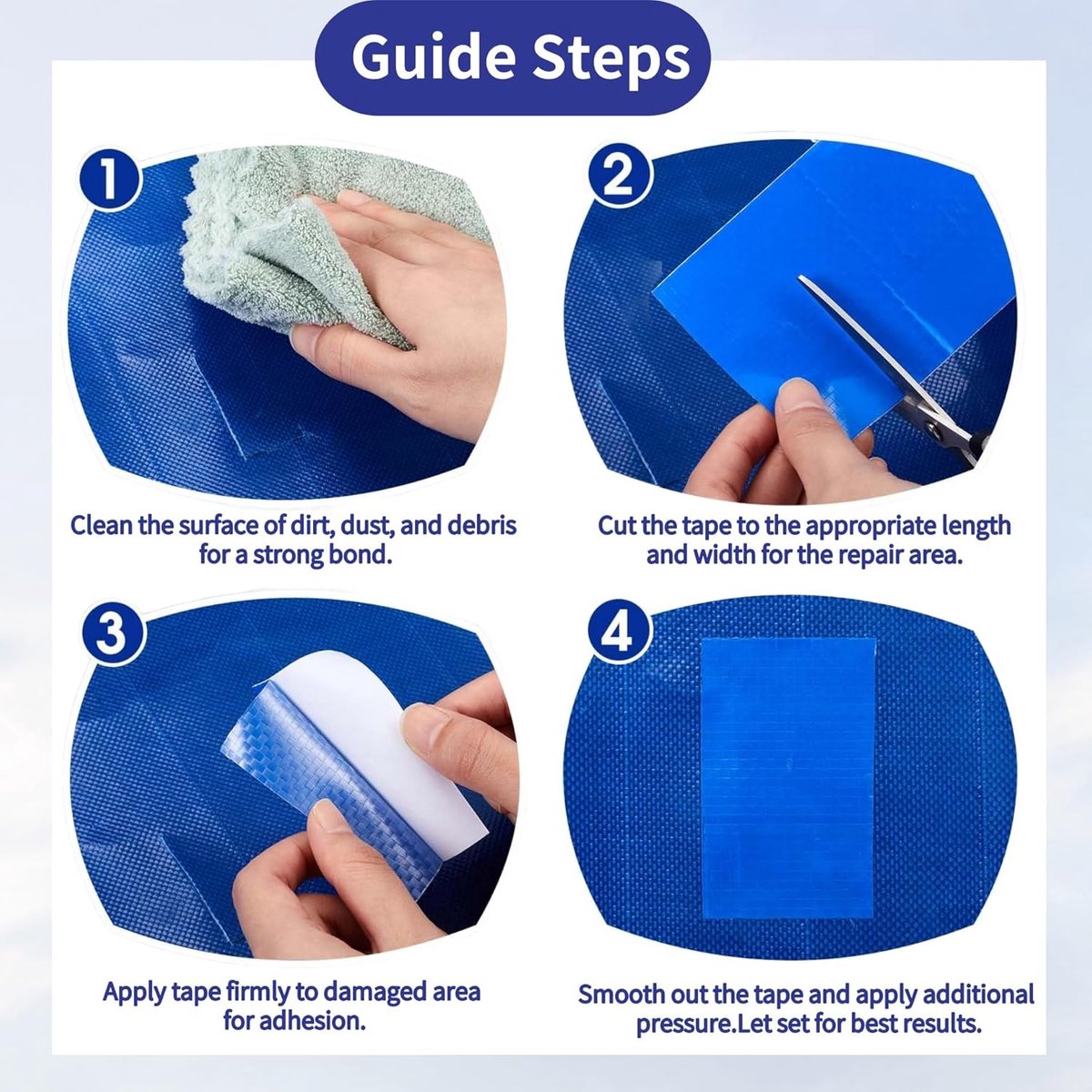 Guide Steps

1

Clean the surface of dirt, dust, and debris for a strong bond.

2

Cut the tape to the appropriate length and width for the repair area.

3

Apply tape firmly to damaged area for adhesion.

4

Smooth out the tape and apply additional pressure.Let set for best results.