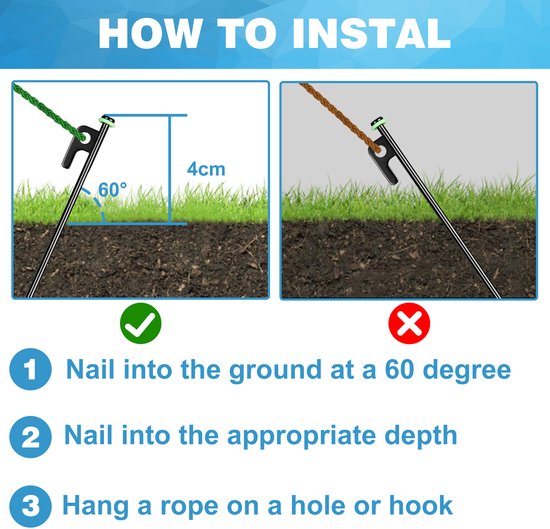 HOW TO INSTAL

4cm

60°

1 Nail into the ground at a 60 degree

2 Nail into the appropriate depth

3 Hang a rope on a hole or hook