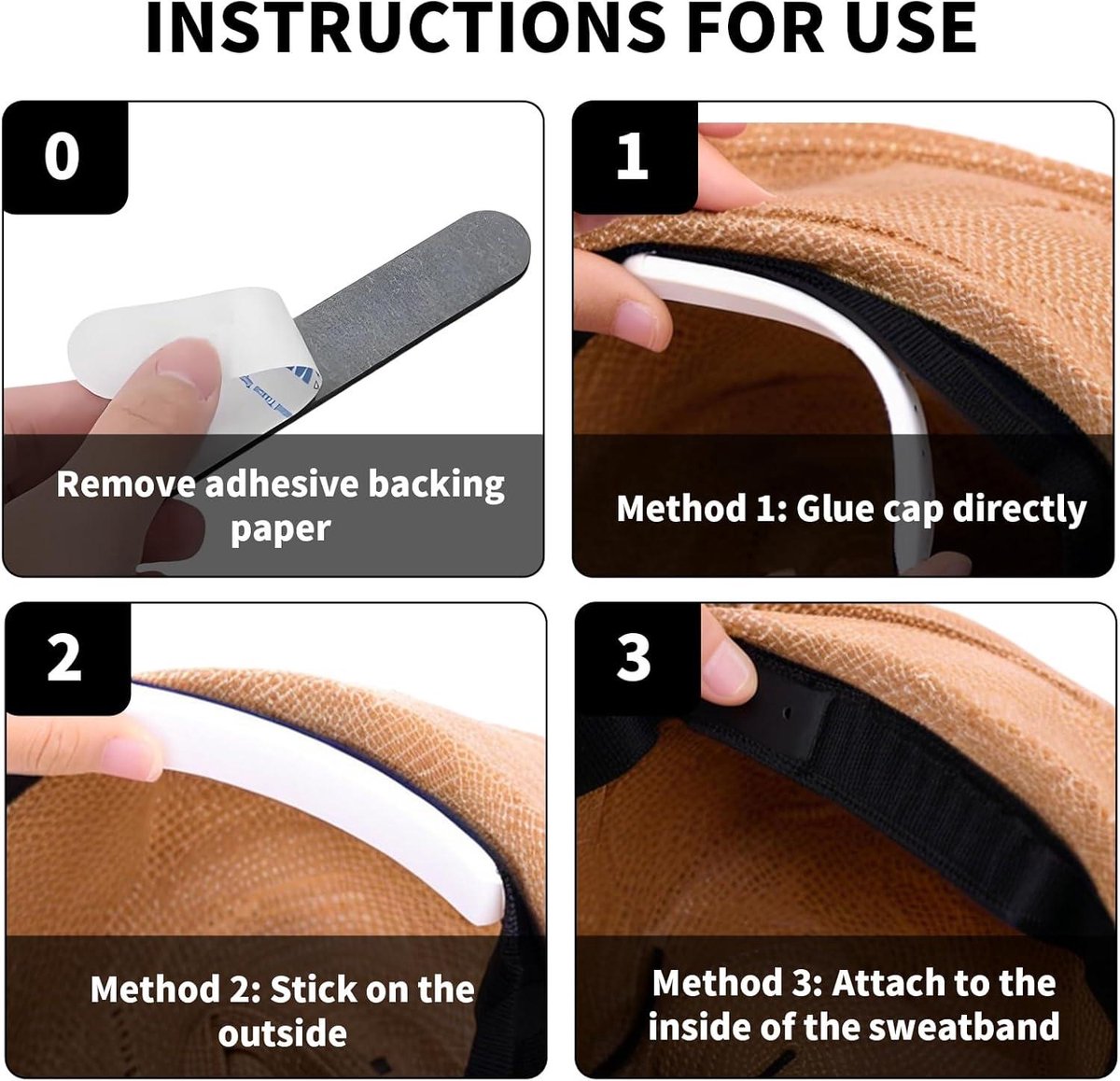 INSTRUCTIONS FOR USE

0

Remove adhesive backing paper

1

Method 1: Glue cap directly

2

Method 2: Stick on the outside

3

Method 3: Attach to the inside of the sweatband