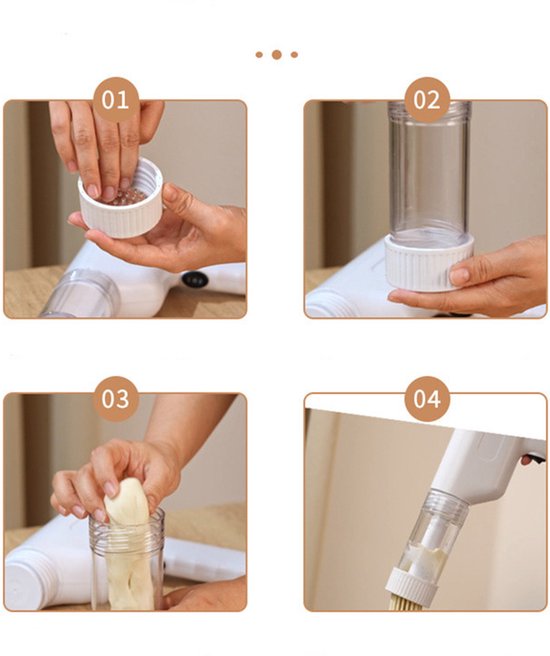 01

02

03

04