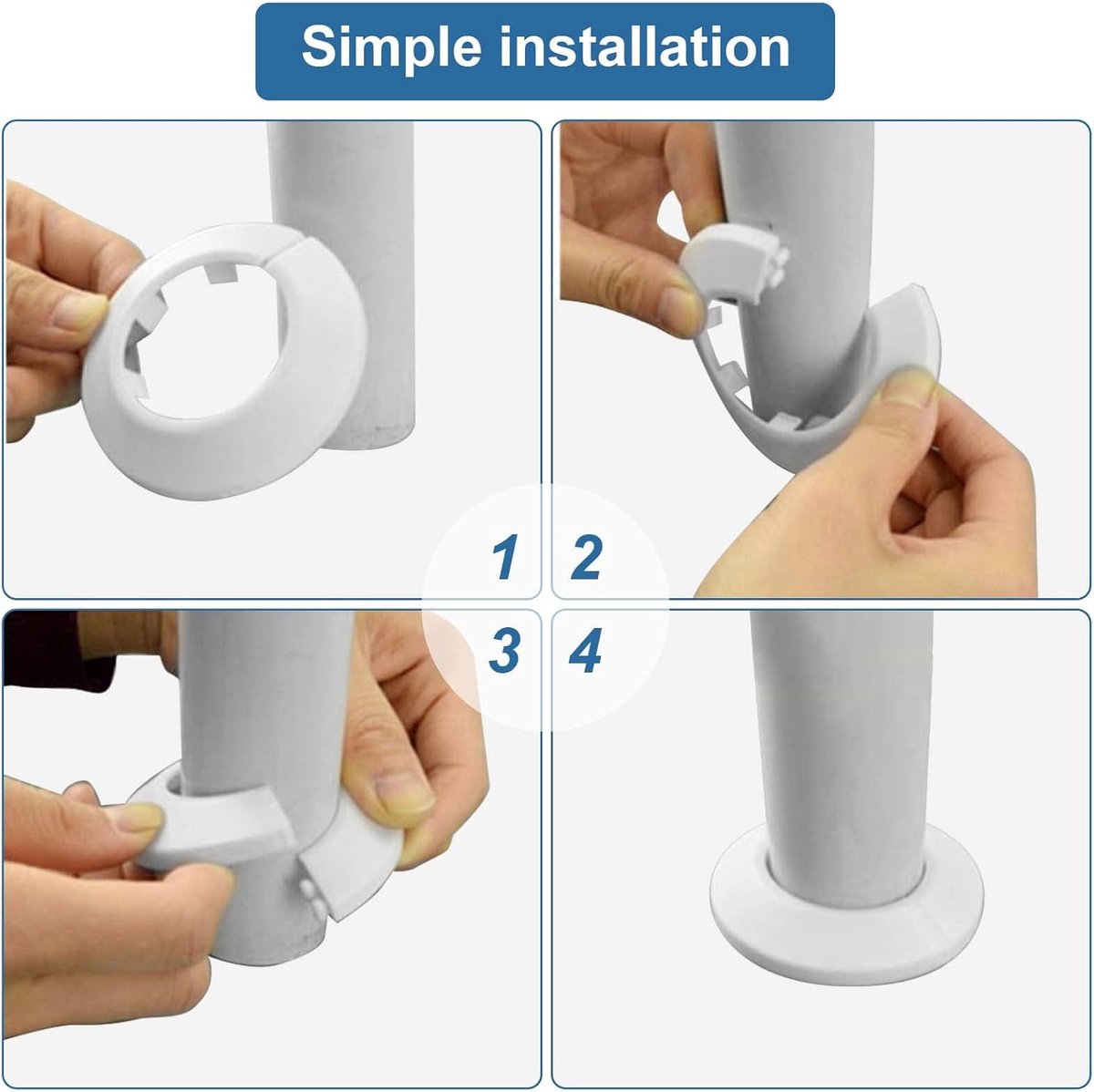 Simple installation

1

2

3

4