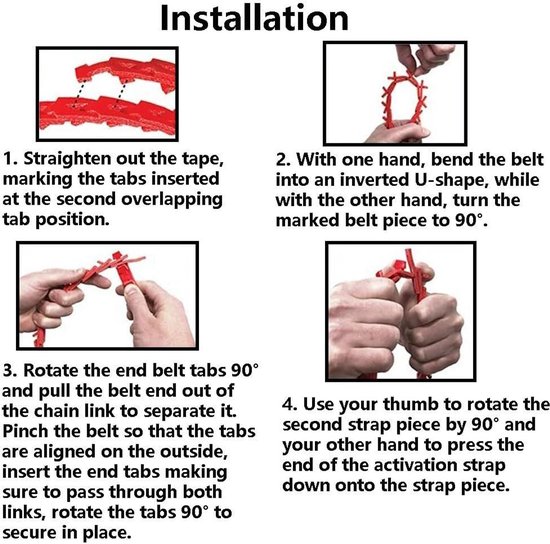 Installation

1. Straighten out the tape, marking the tabs inserted at the second overlapping tab position.

2. With one hand, bend the belt into an inverted U-shape, while with the other hand, turn the marked belt piece to 90°.

3. Rotate the end belt tabs 90° and pull the belt end out of the chain link to separate it. Pinch the belt so that the tabs are aligned on the outside, insert the end tabs making sure to pass through both links, rotate the tabs 90° to secure in place.

4. Use your thumb to rotate the second strap piece by 90° and your other hand to press the end of the activation strap down onto the strap piece.