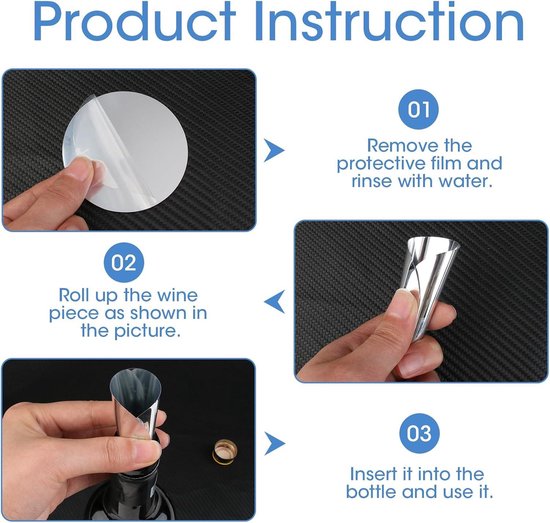 Product Instruction

01

Remove the protective film and rinse with water.

02

Roll up the wine piece as shown in the picture.

03

Insert it into the bottle and use it.