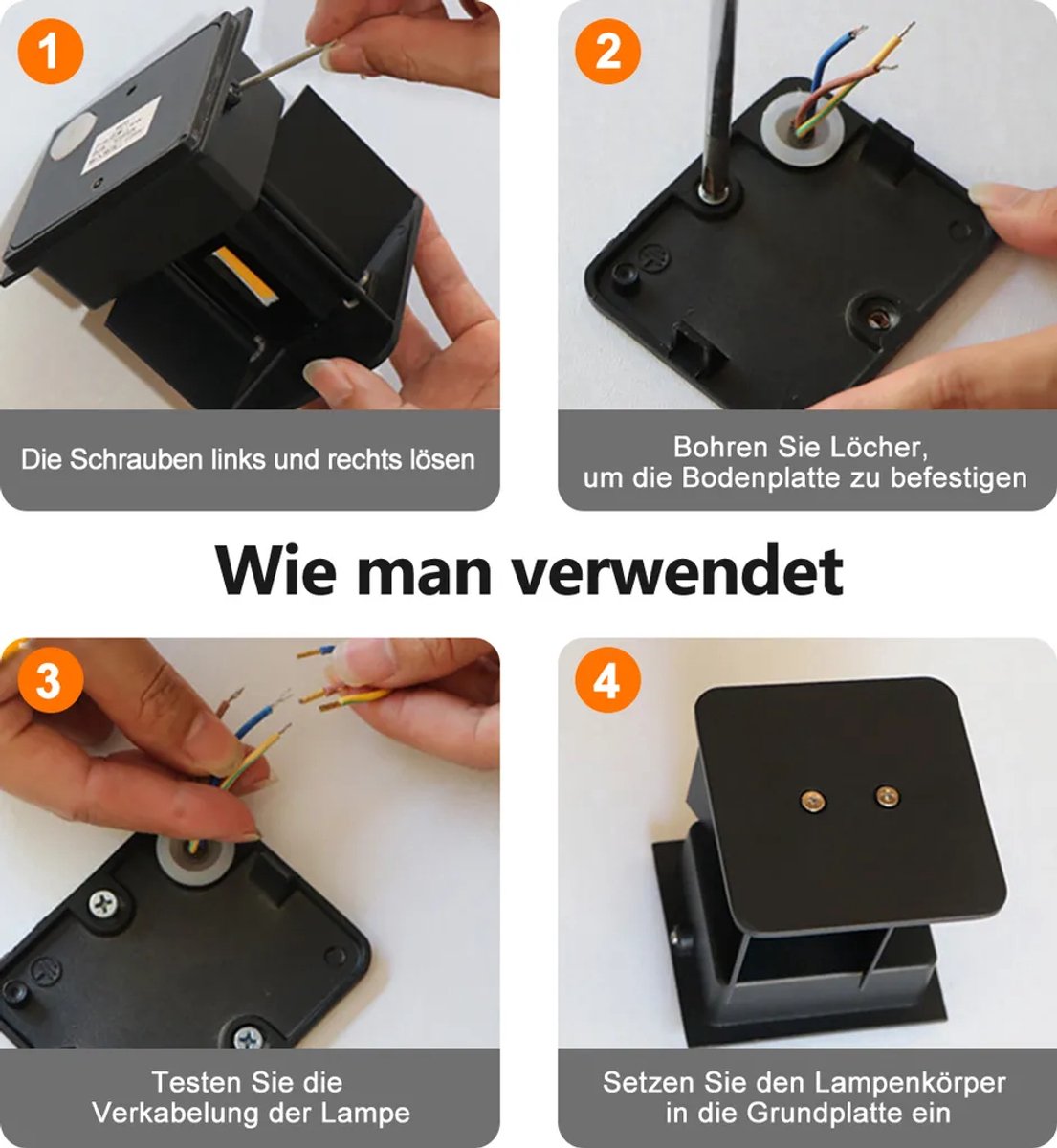 1

Die Schrauben links und rechts lösen

2

Bohren Sie Löcher, um die Bodenplatte zu befestigen

Wie man verwendet

3

Testen Sie die Verkabelung der Lampe

4

Setzen Sie den Lampenkörper in die Grundplatte ein