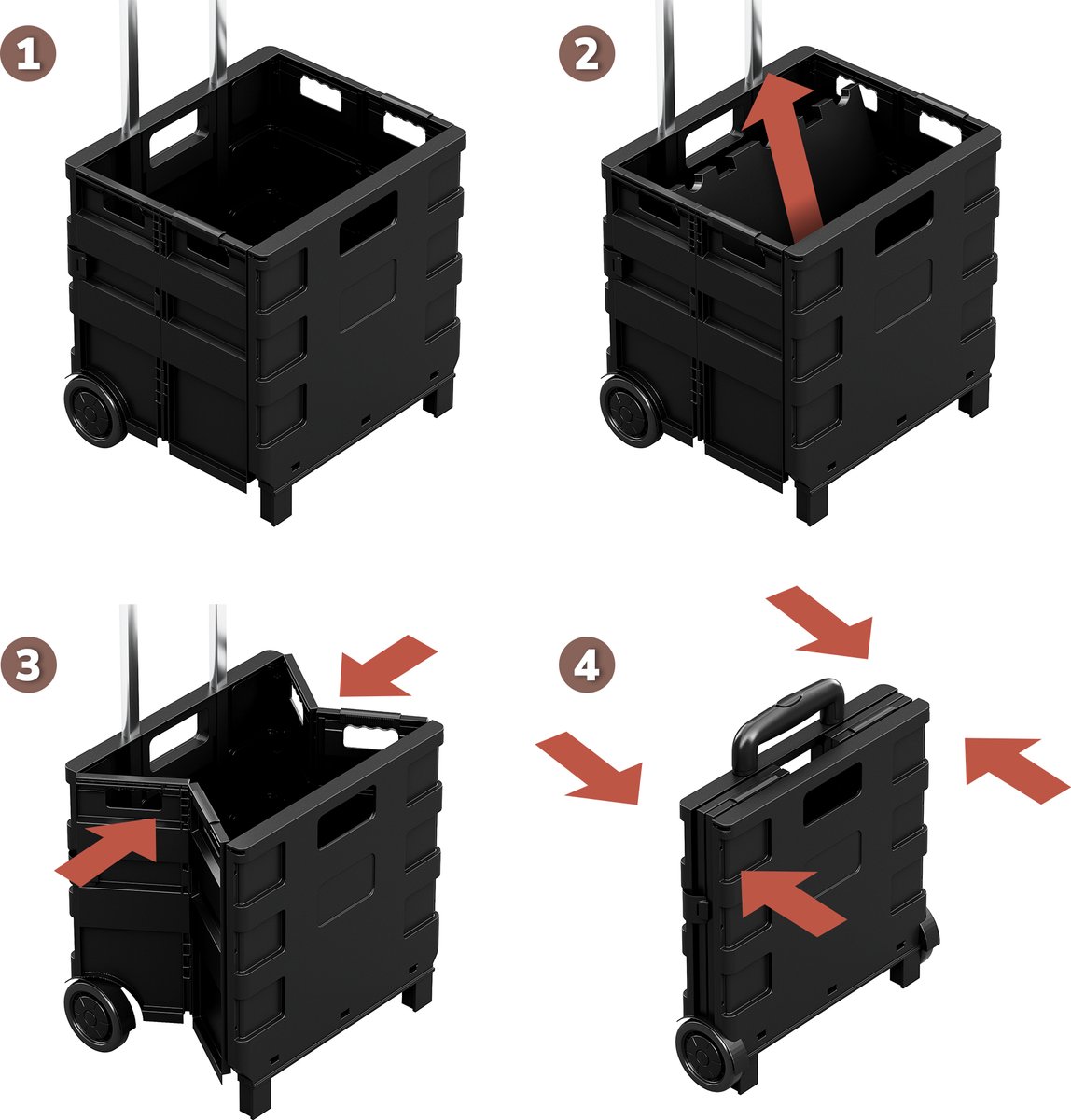 1

2

3

4