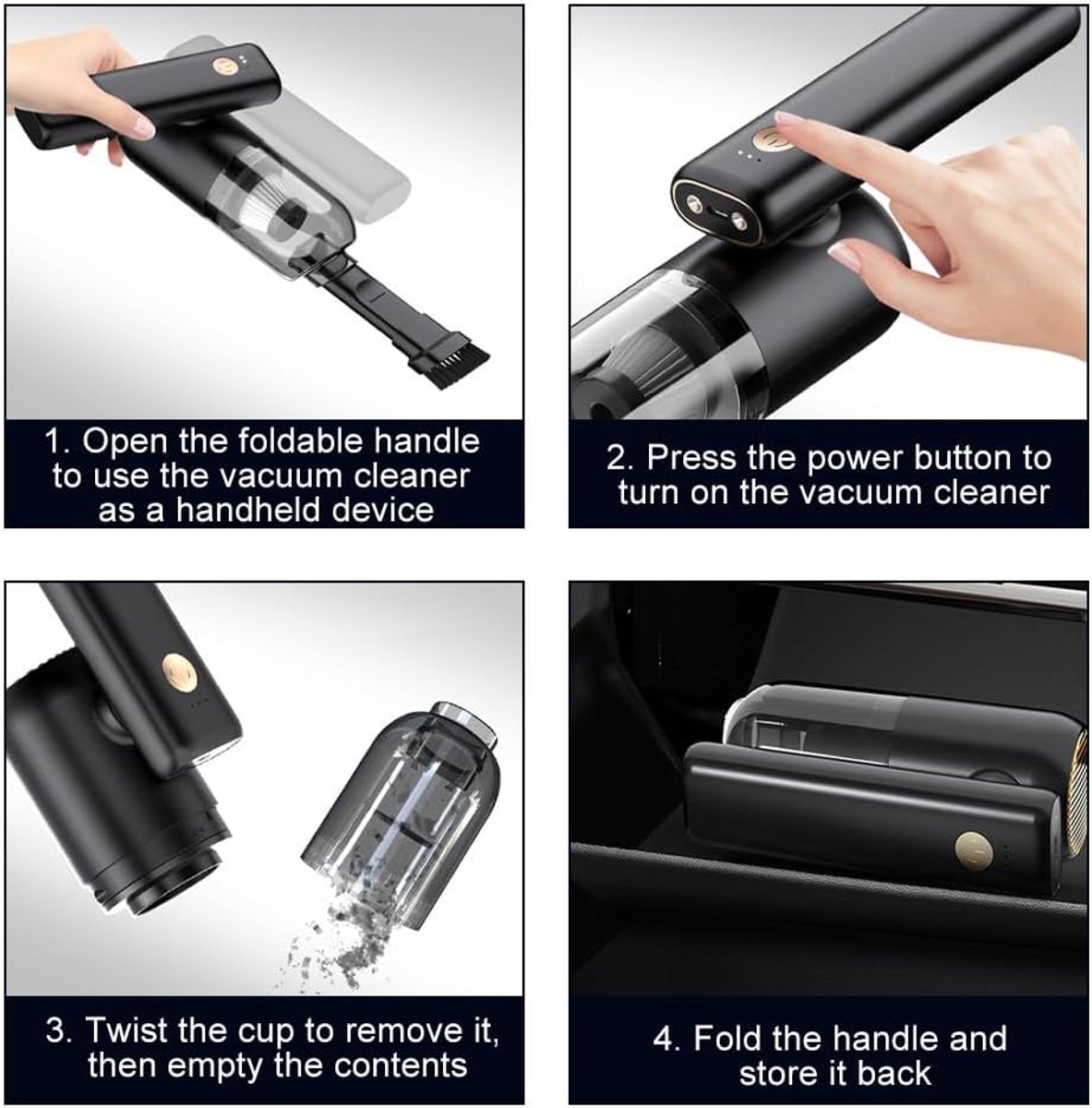 1. Open the foldable handle to use the vacuum cleaner as a handheld device

2. Press the power button to turn on the vacuum cleaner

3. Twist the cup to remove it, then empty the contents

4. Fold the handle and store it back