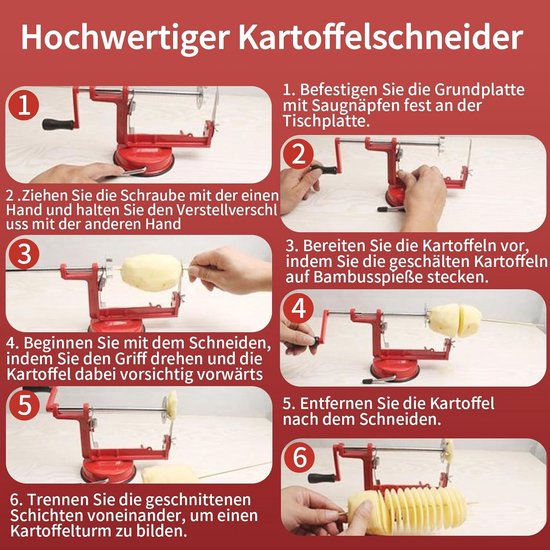 Hochwertiger Kartoffelschneider

1

1. Befestigen Sie die Grundplatte mit Saugnäpfen fest an der Tischplatte.

2

2 .Ziehen Sie die Schraube mit der einen Hand und halten Sie den Verstellverschl uss mit der anderen Hand

3

3. Bereiten Sie die Kartoffeln vor, indem Sie die geschälten Kartoffeln auf Bambusspieße stecken.

4

4. Beginnen Sie mit dem Schneiden, indem Sie den Griff drehen und die Kartoffel dabei vorsichtig vorwärts

5

5. Entfernen Sie die Kartoffel nach dem Schneiden.

6

6. Trennen Sie die geschnittenen Schichten voneinander, um einen Kartoffelturm zu bilden.