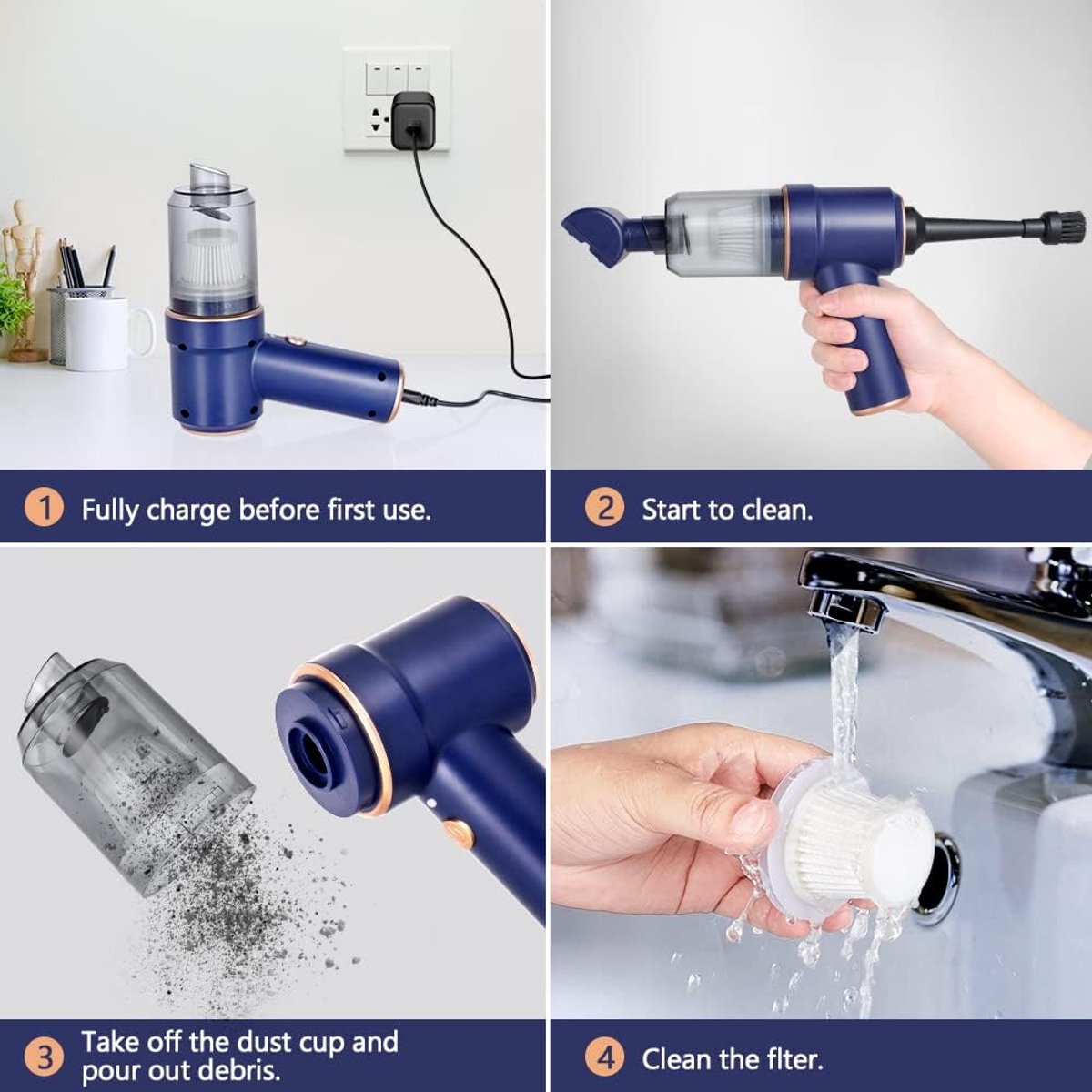 1 Fully charge before first use.

2 Start to clean.

3 Take off the dust cup and pour out debris.

4 Clean the flter.