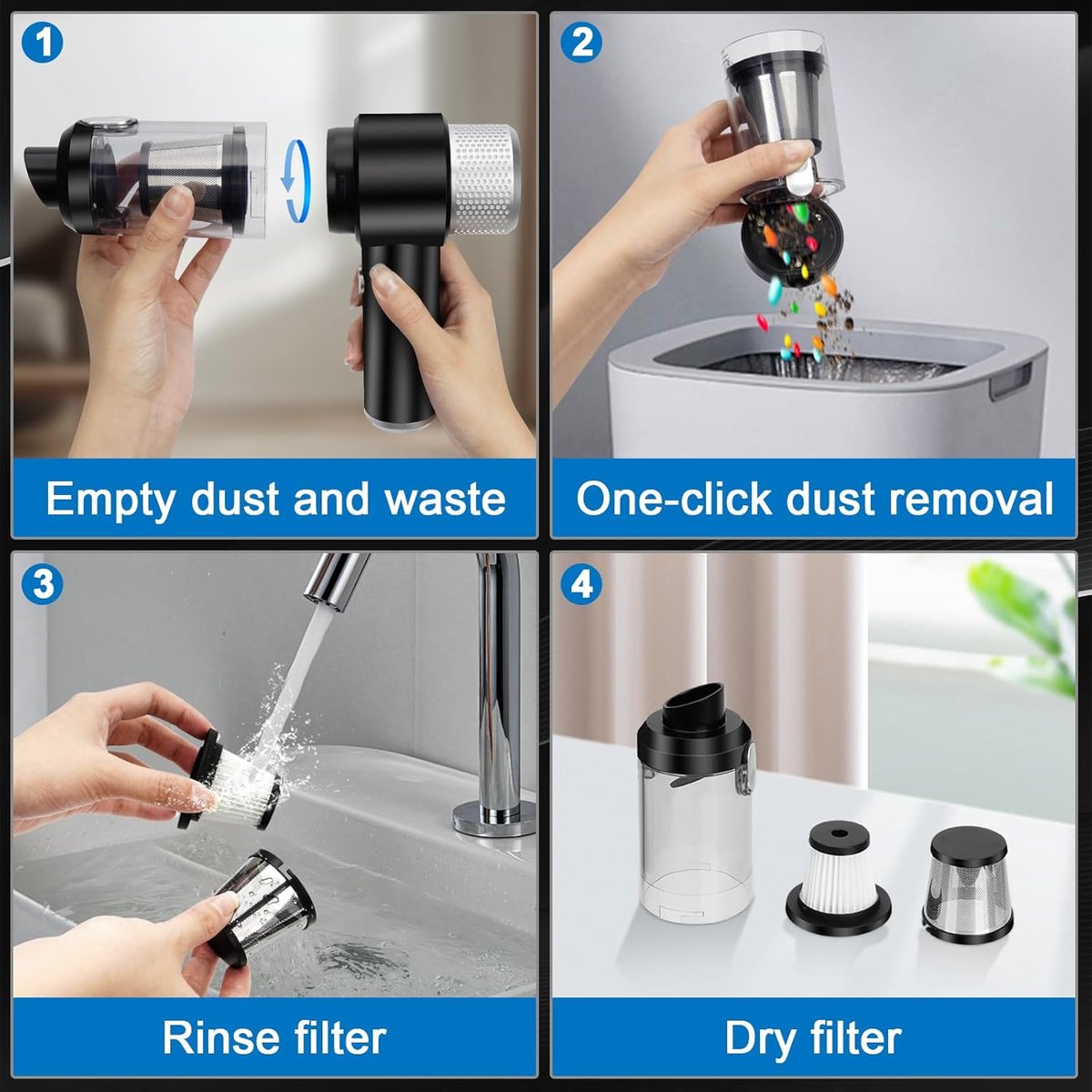 1
Empty dust and waste

2
One-click dust removal

3
Rinse filter

4
Dry filter