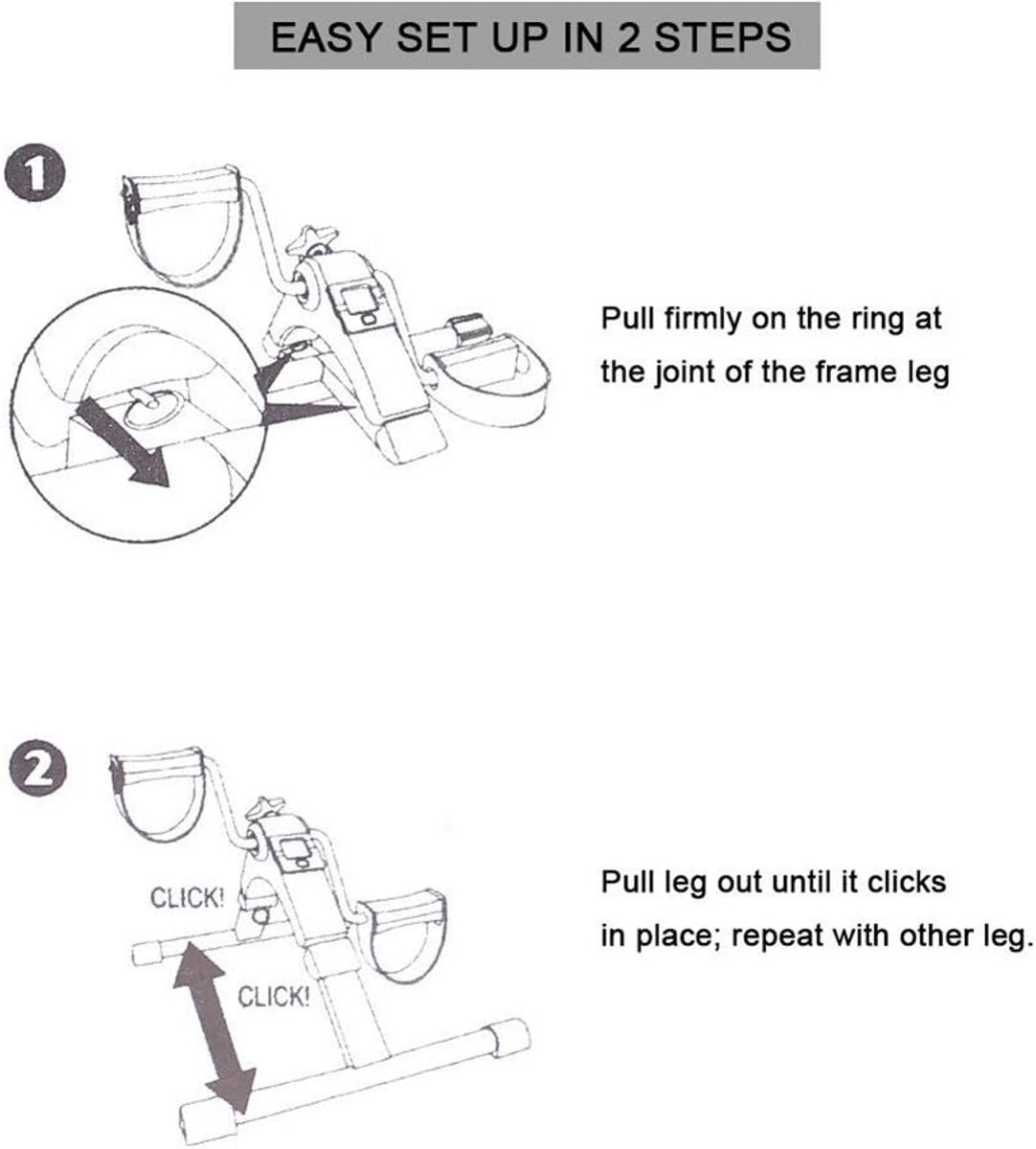 EASY SET UP IN 2 STEPS

1

Pull firmly on the ring at the joint of the frame leg

2

CLICK!

CLICK!

Pull leg out until it clicks in place; repeat with other leg.