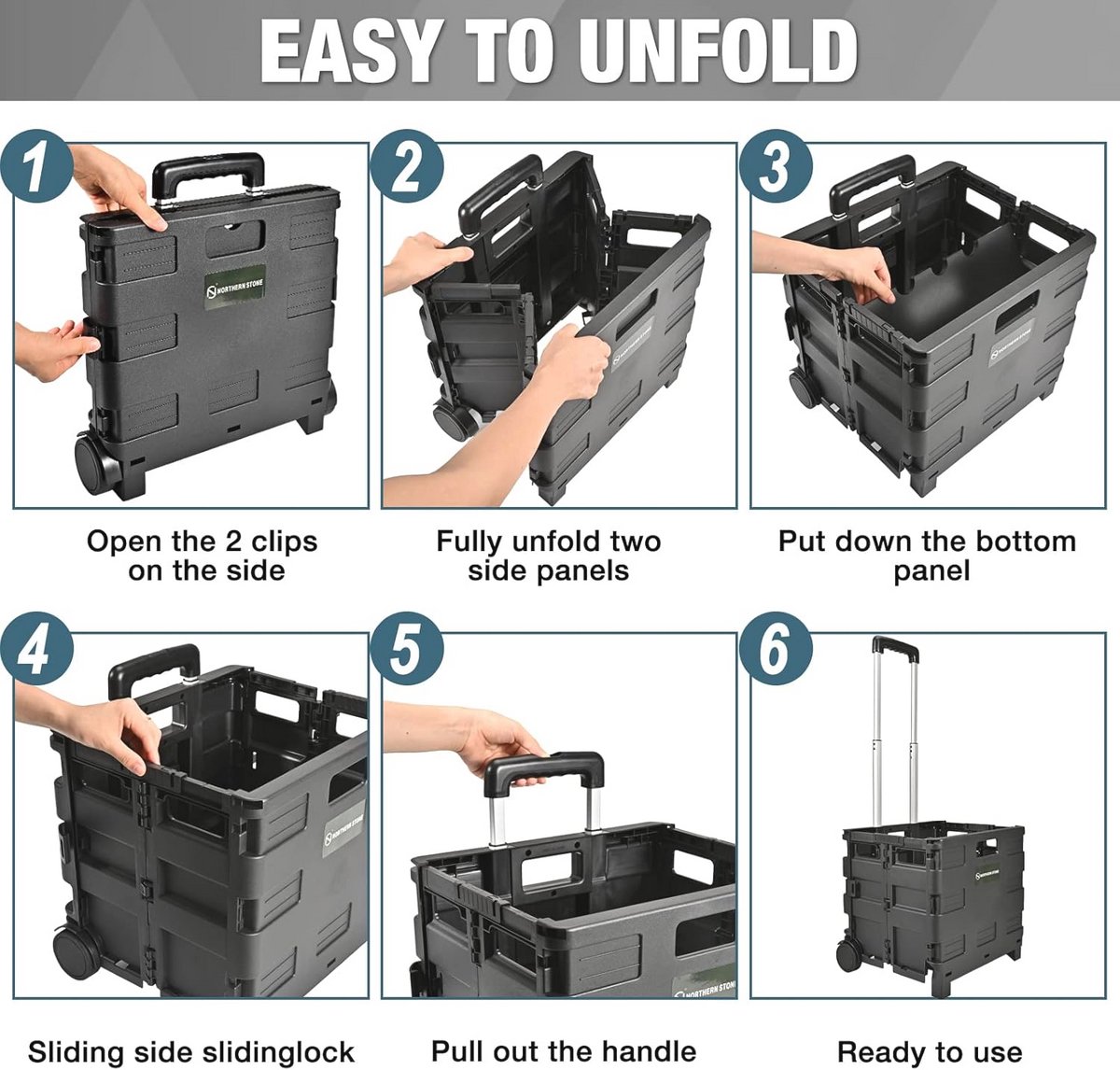 EASY TO UNFOLD

1

NORTHERN STONE

Open the 2 clips on the side

2

NORTHERN STONE

Fully unfold two side panels

3

NORTHERN STONE

Put down the bottom panel

4

NORTHERN STONE

Sliding side slidinglock

5

NORTHERN STONE

Pull out the handle

6

NORTHERN STONE

Ready to use