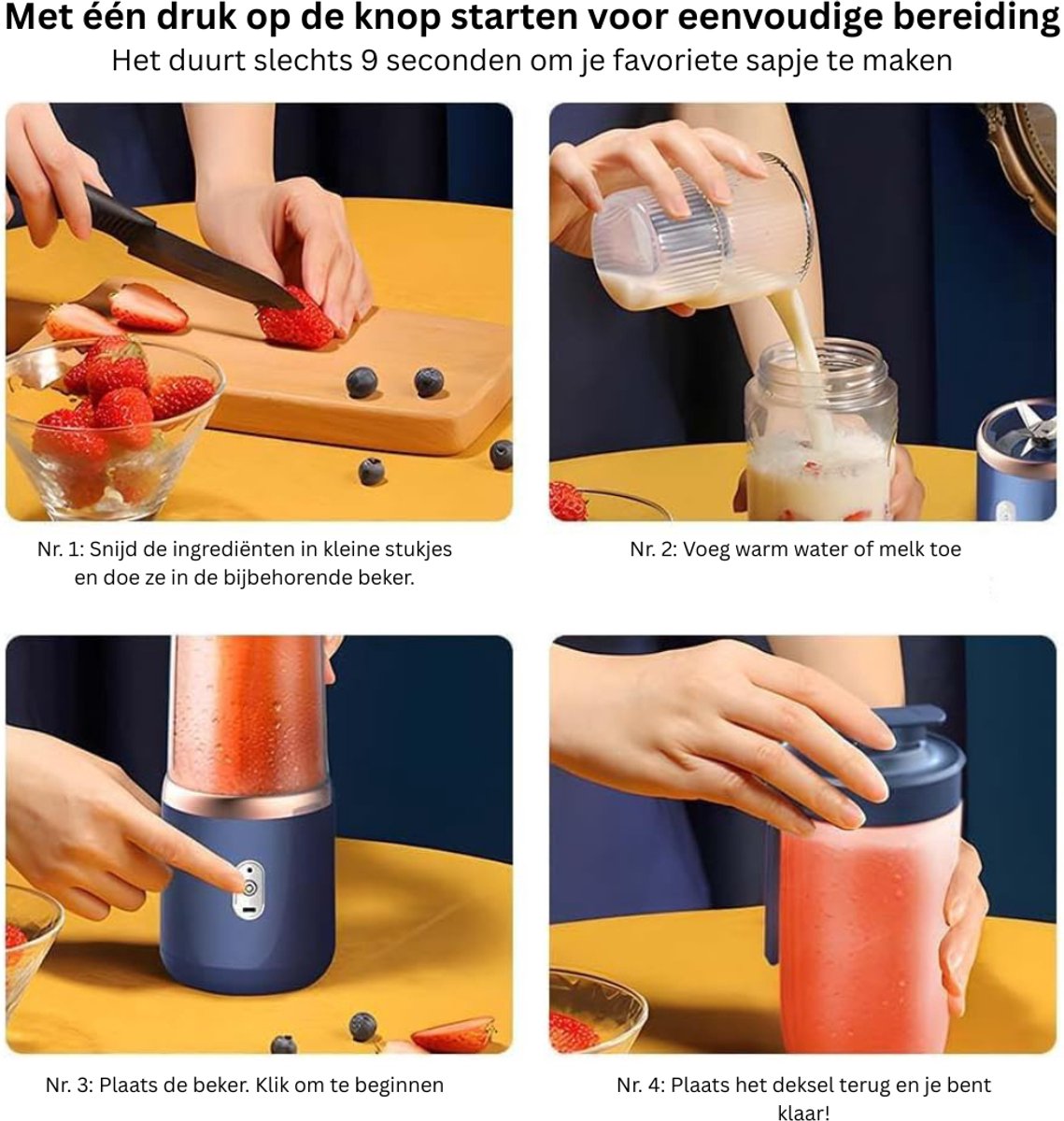 Met één druk op de knop starten voor eenvoudige bereiding
Het duurt slechts 9 seconden om je favoriete sapje te maken

Nr. 1: Snijd de ingrediënten in kleine stukjes en doe ze in de bijbehorende beker.

Nr. 2: Voeg warm water of melk toe

Nr. 3: Plaats de beker. Klik om te beginnen

Nr. 4: Plaats het deksel terug en je bent klaar!