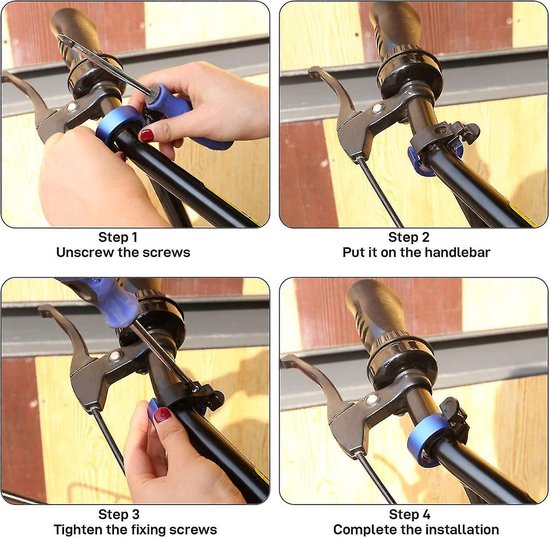 Step 1
Unscrew the screws

Step 2
Put it on the handlebar

Step 3
Tighten the fixing screws

Step 4
Complete the installation