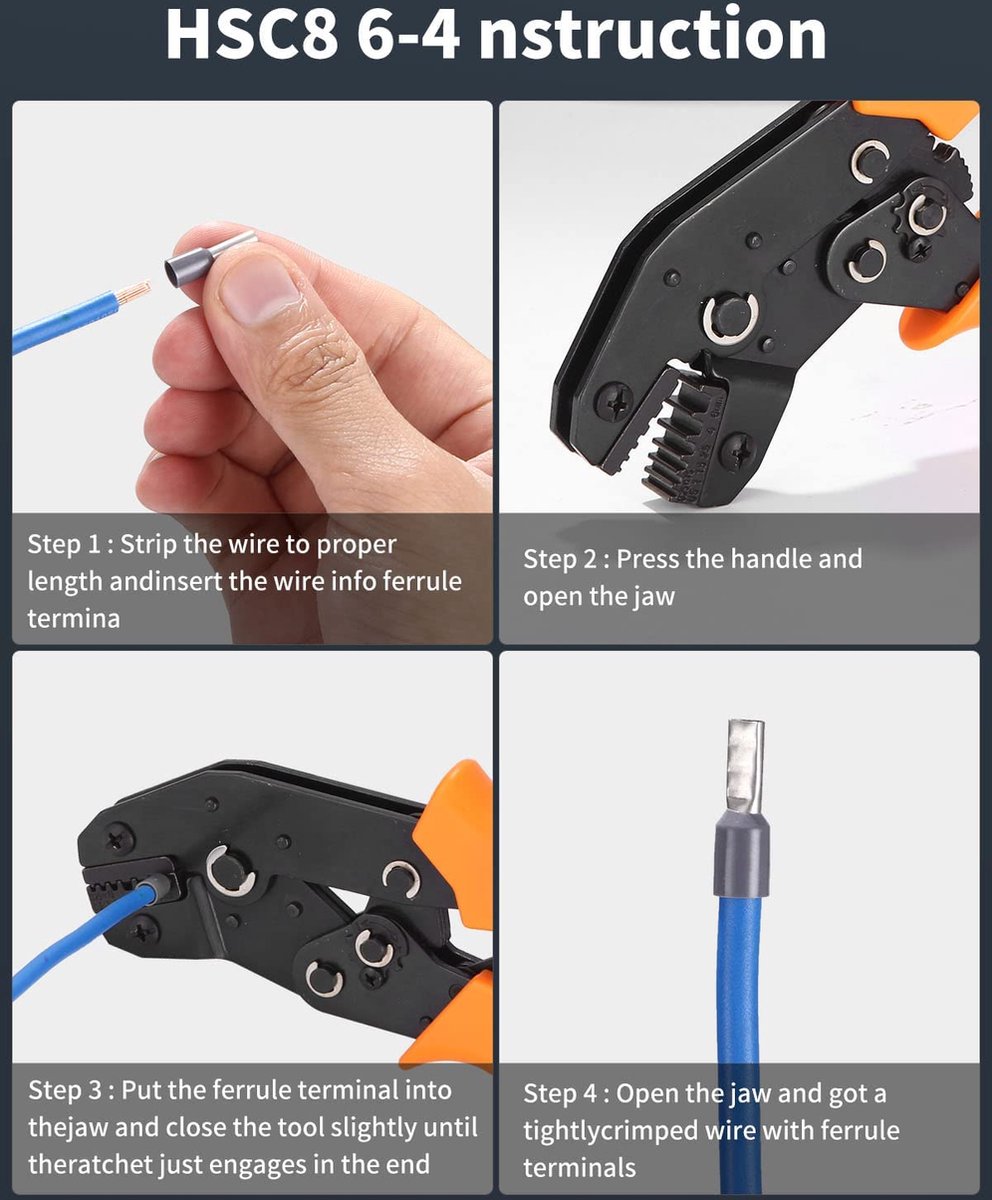 HSC8 6-4 nstruction

Step 1 : Strip the wire to proper length andinsert the wire info ferrule termina

Step 2 : Press the handle and open the jaw

Step 3 : Put the ferrule terminal into thejaw and close the tool slightly until theratchet just engages in the end

Step 4 : Open the jaw and got a tightlycrimped wire with ferrule terminals