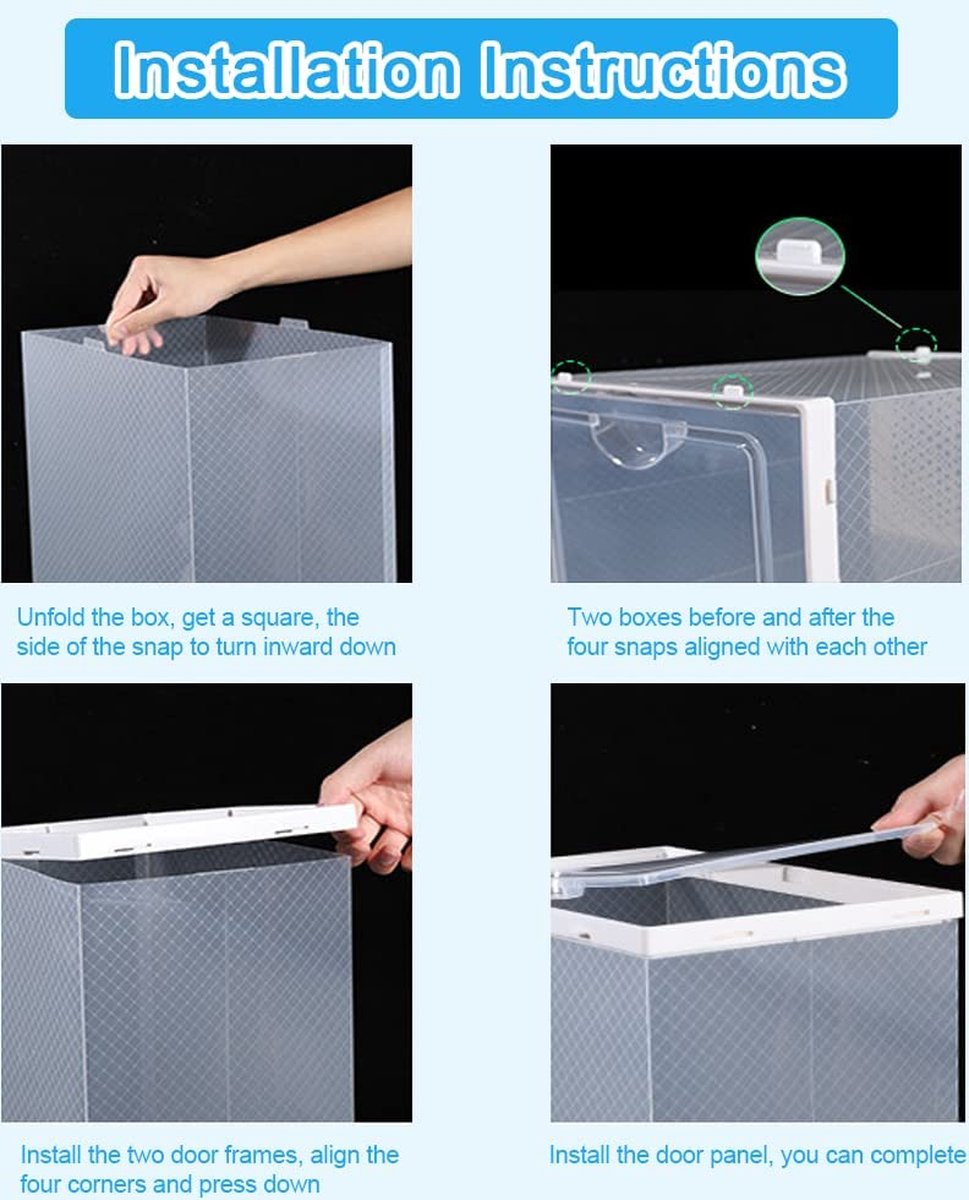 Installation Instructions

Unfold the box, get a square, the side of the snap to turn inward down

Two boxes before and after the four snaps aligned with each other

Install the two door frames, align the four corners and press down

Install the door panel, you can complete