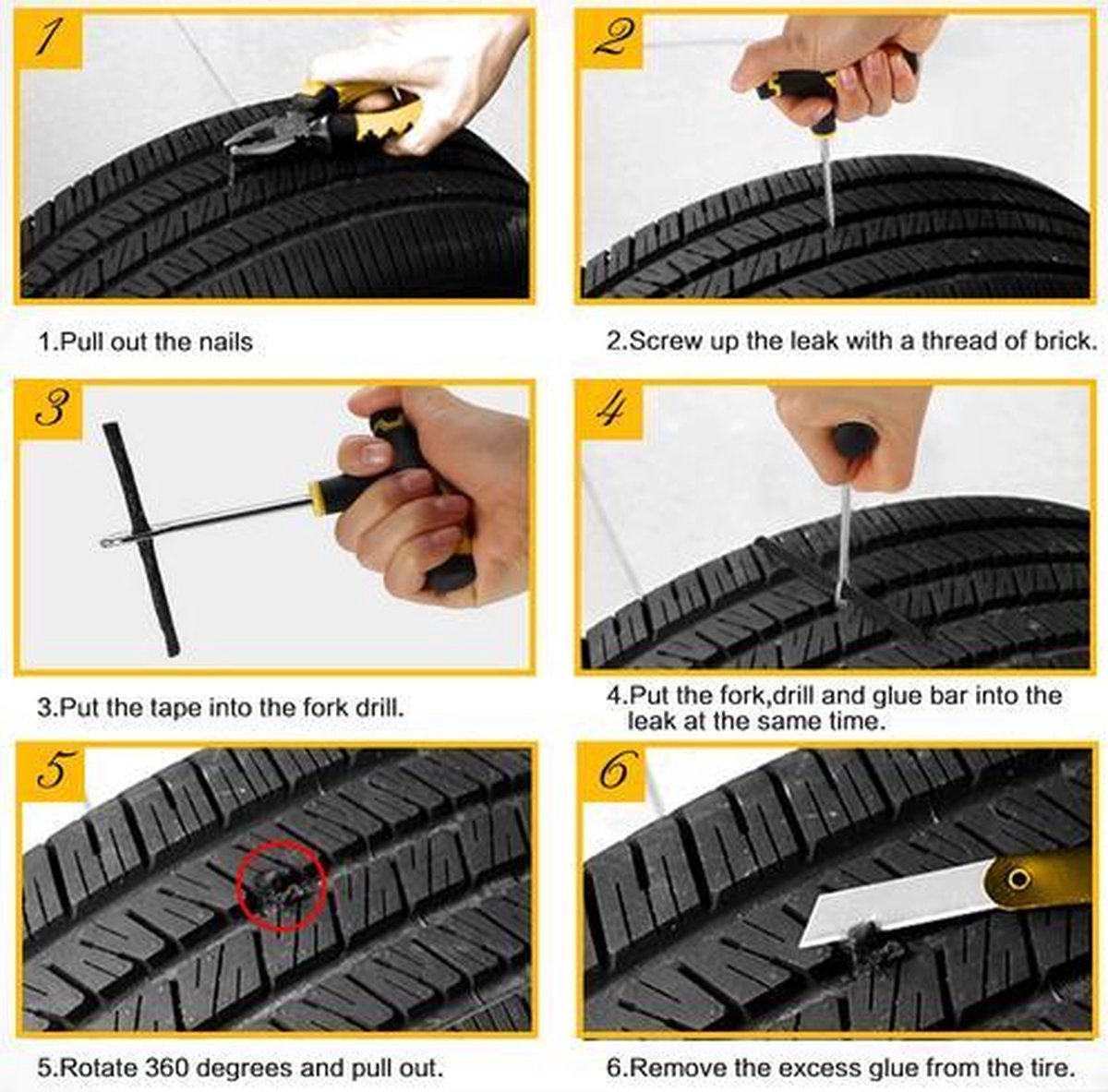 1

1.Pull out the nails

2

2.Screw up the leak with a thread of brick.

3

3.Put the tape into the fork drill.

4

4.Put the fork,drill and glue bar into the leak at the same time.

5

5.Rotate 360 degrees and pull out.

6

6.Remove the excess glue from the tire.