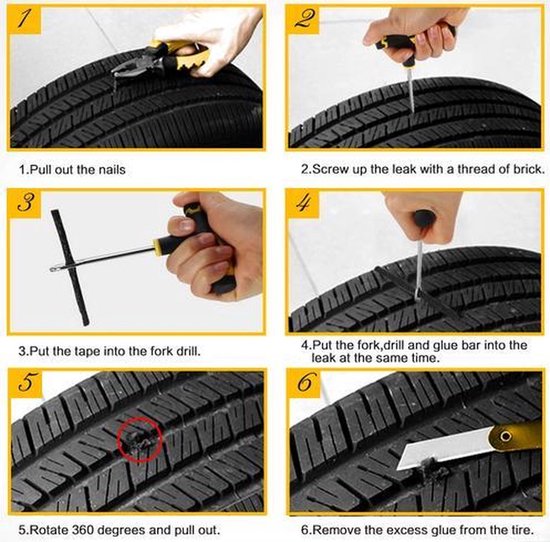 1

1.Pull out the nails

2

2.Screw up the leak with a thread of brick.

3

3.Put the tape into the fork drill.

4

4.Put the fork,drill and glue bar into the leak at the same time.

5

5.Rotate 360 degrees and pull out.

6

6.Remove the excess glue from the tire.