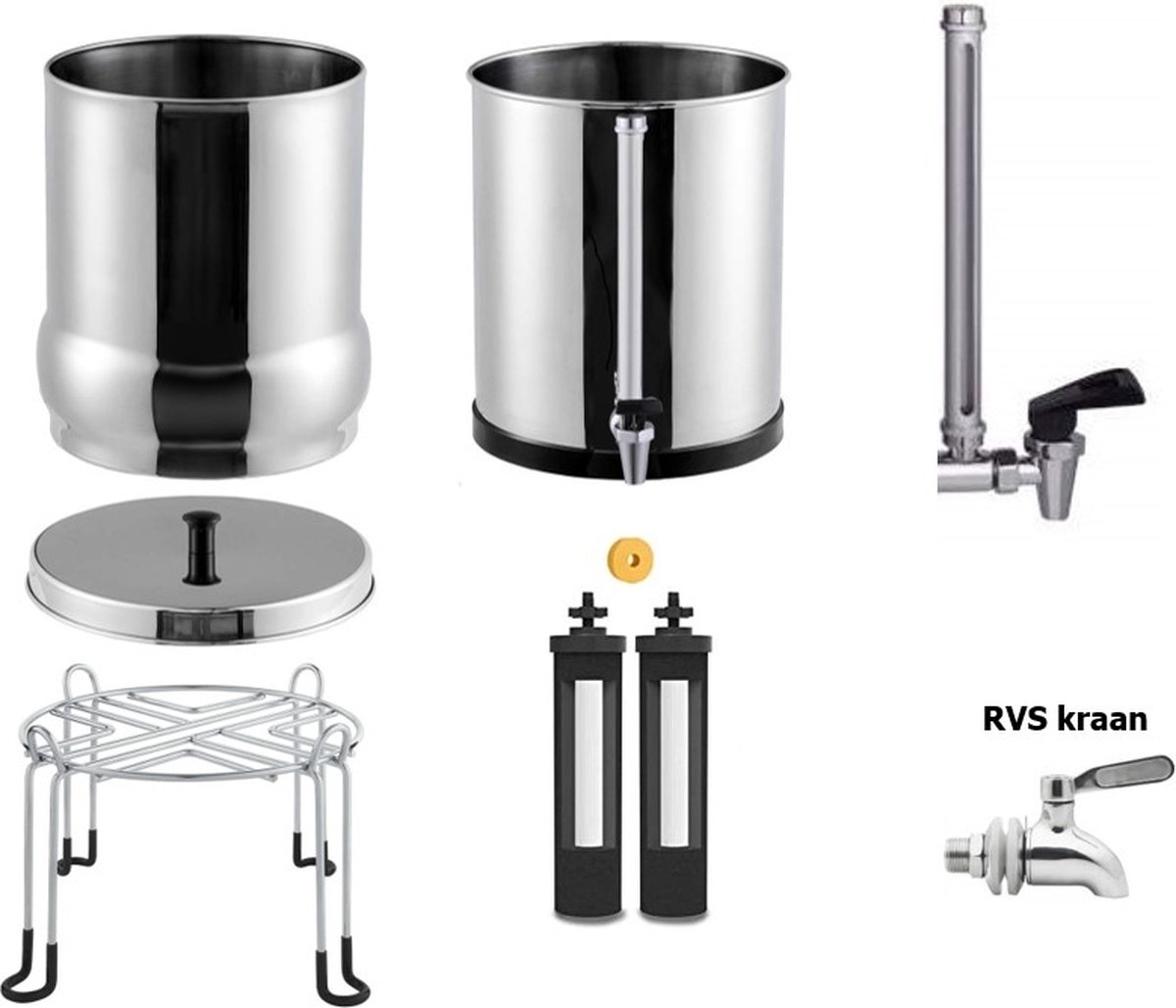 RVS kraan