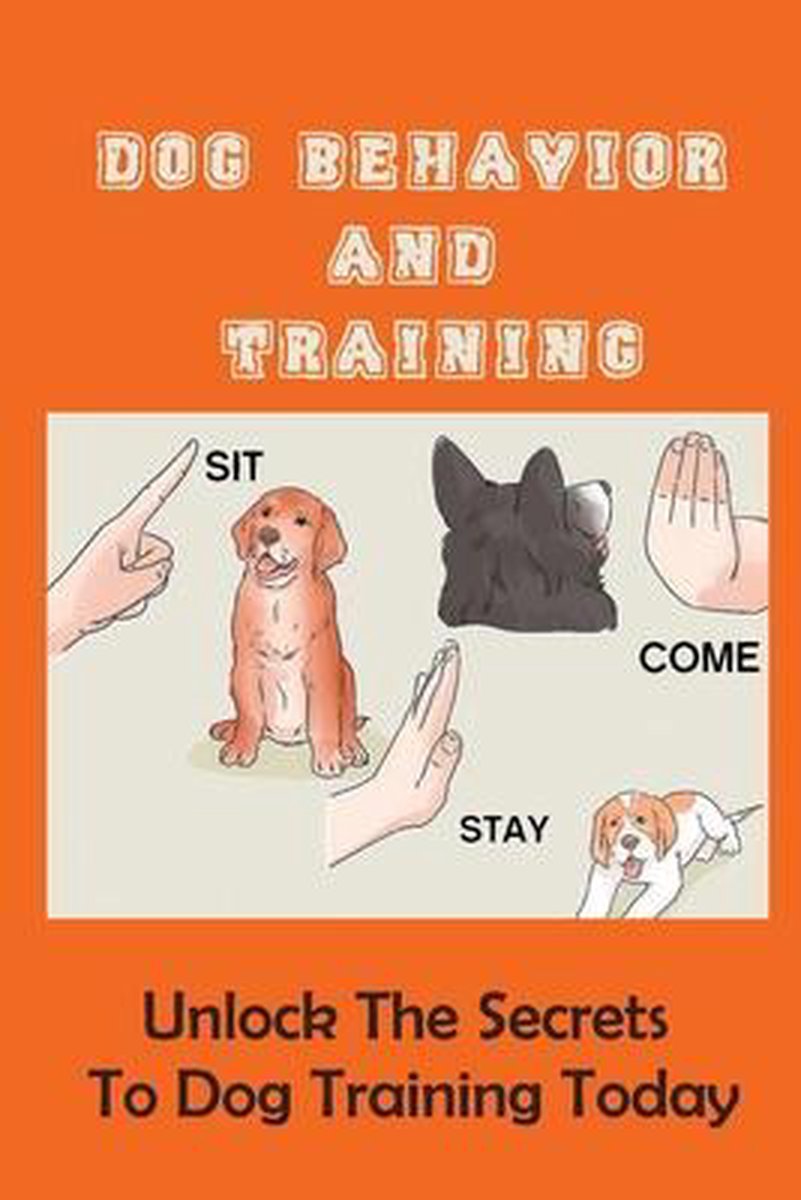 DOG BEHAVIOR AND TRAINING

SIT

COME

STAY

Unlock The Secrets To Dog Training Today