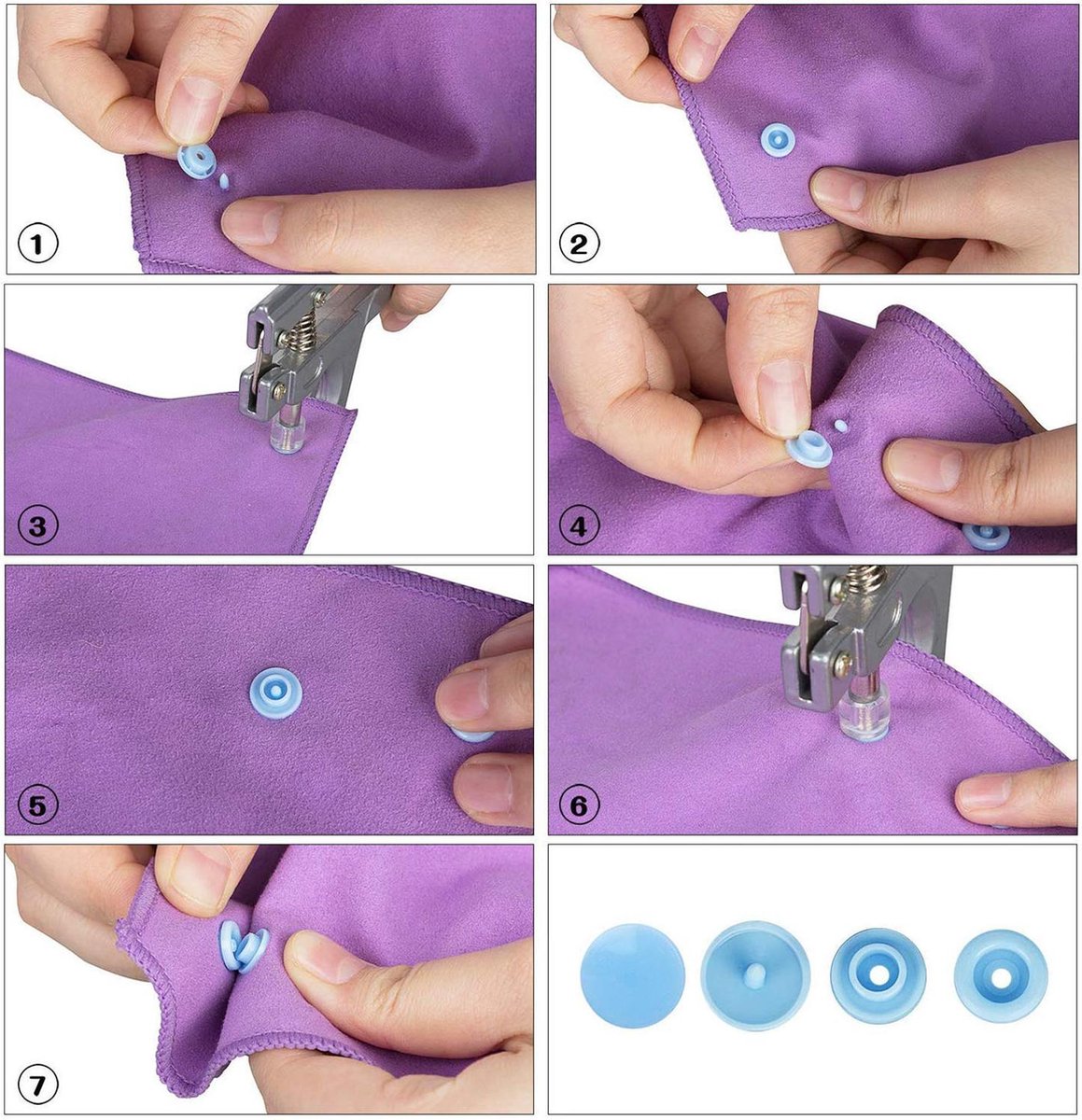 1

2

3

4

5

6

7